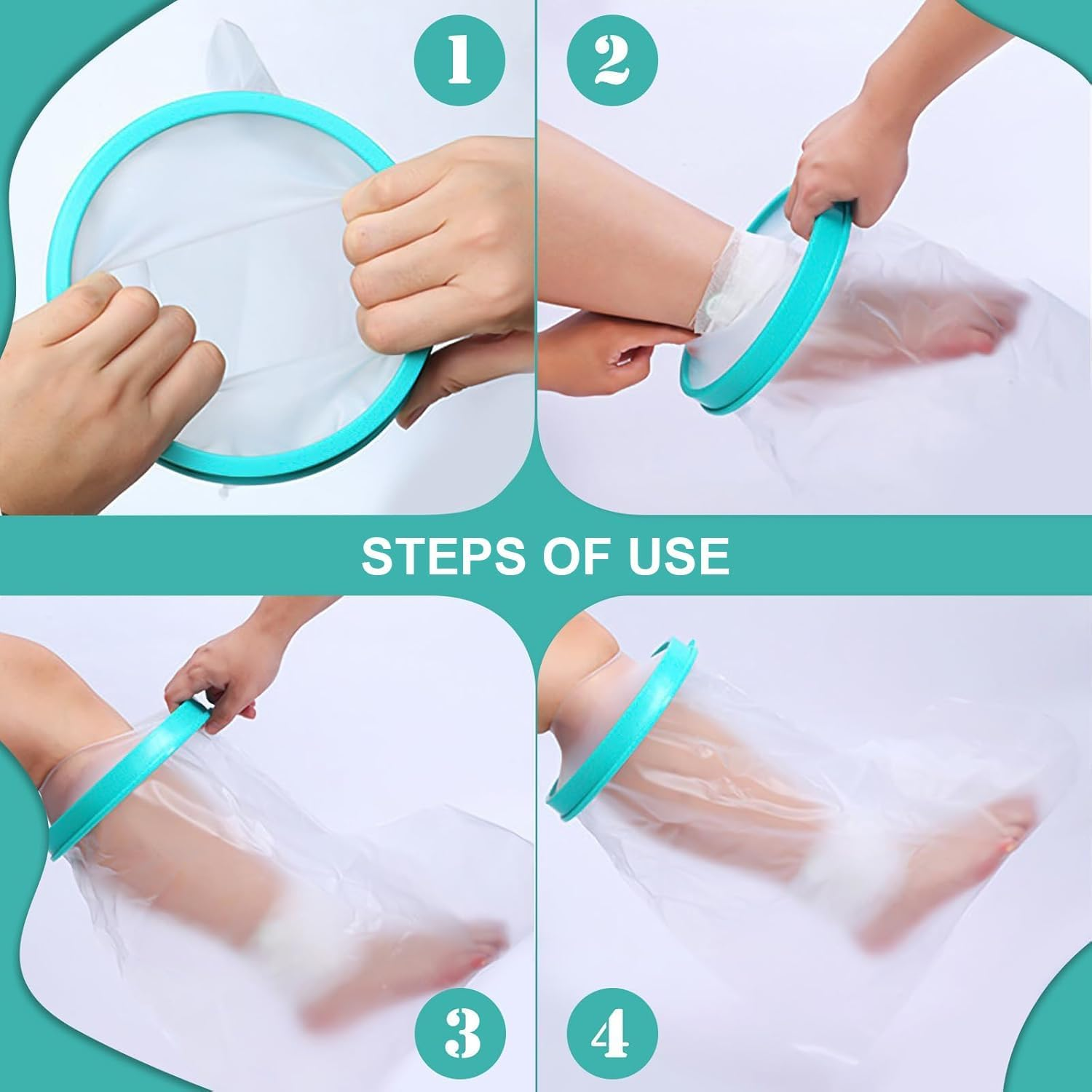 1

2

STEPS OF USE

3

4