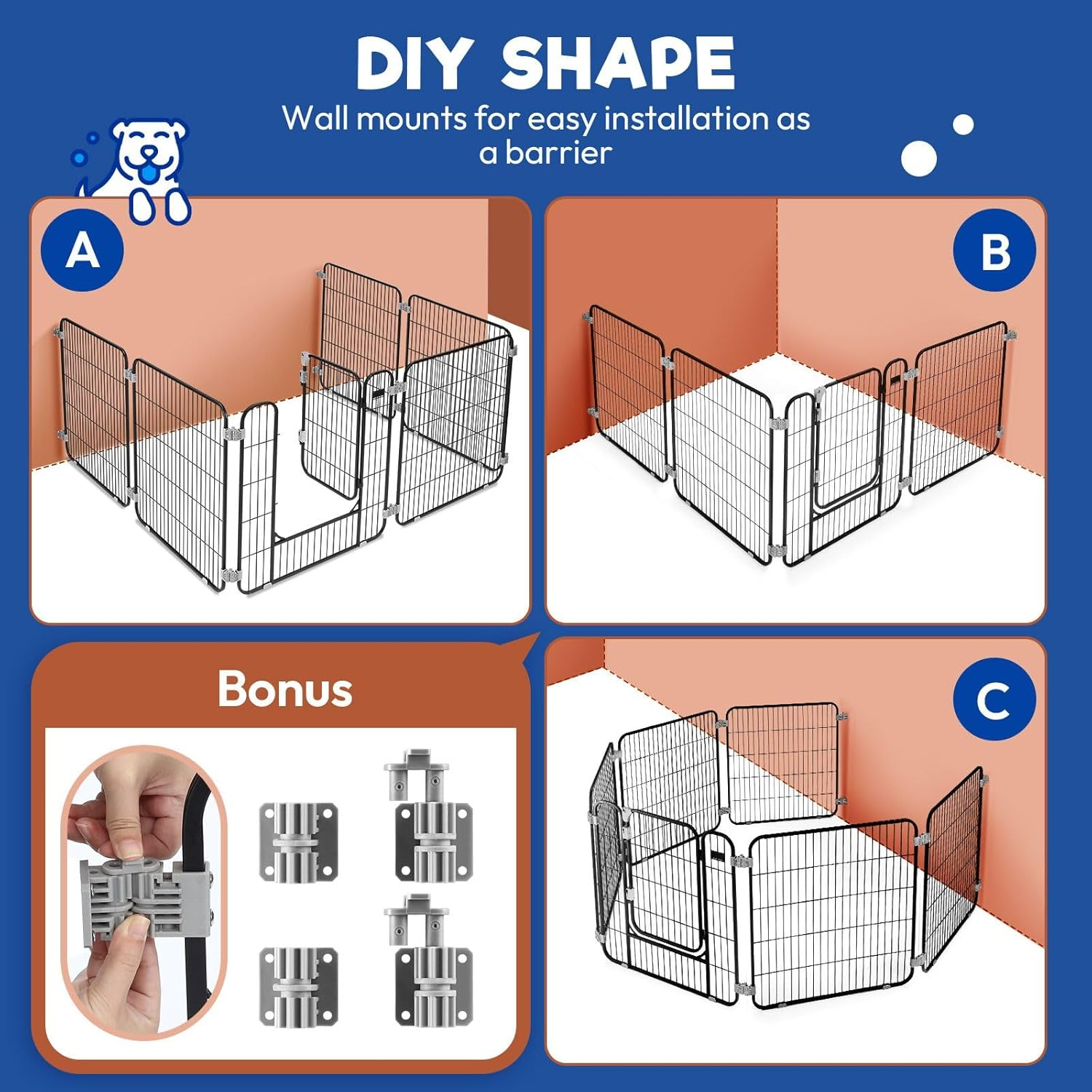 DIY SHAPE

Wall mounts for easy installation as a barrier

A

B

Bonus

C