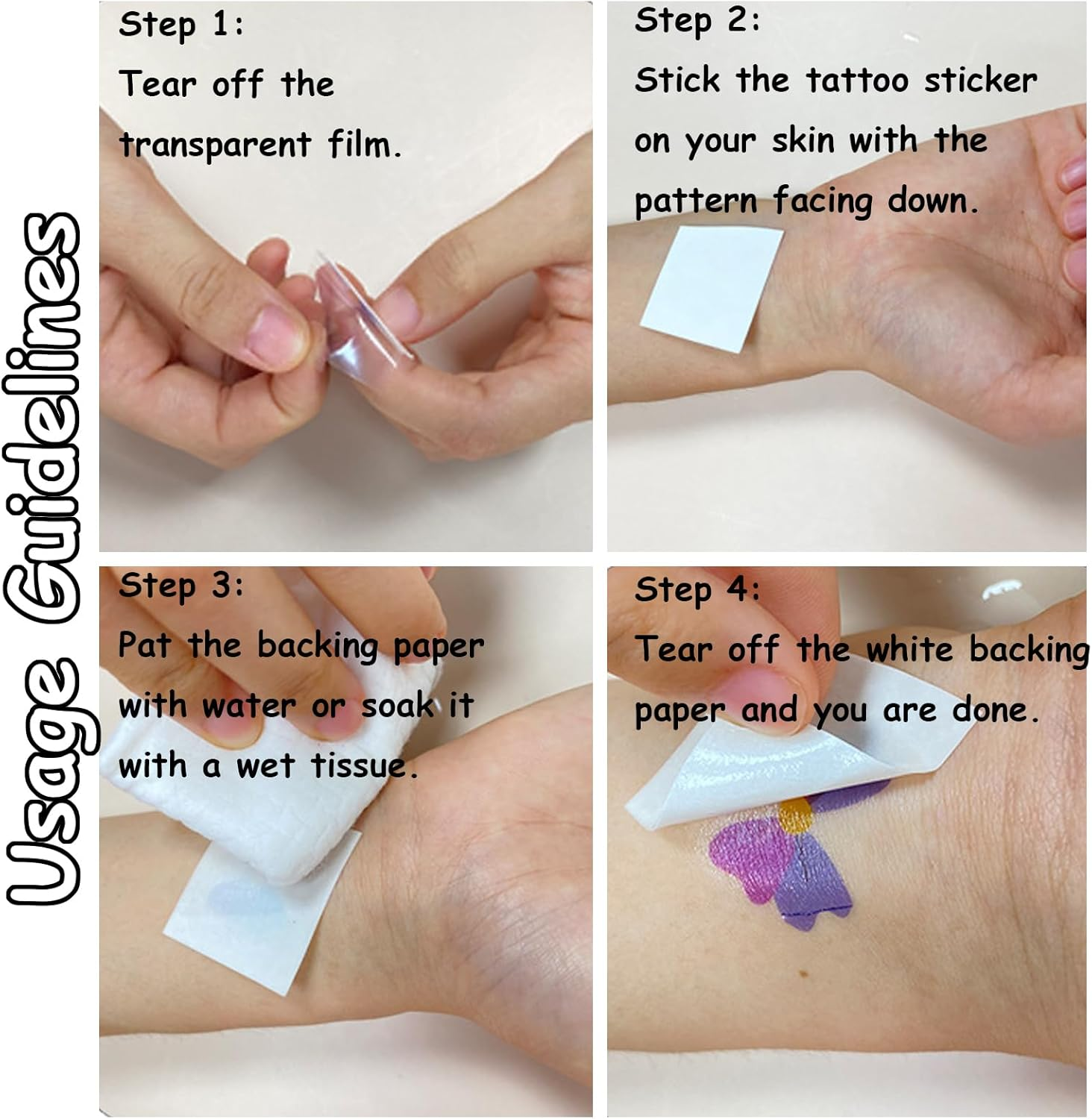 Usage Guidelines

Step 1:
Tear off the transparent film.

Step 2:
Stick the tattoo sticker on your skin with the pattern facing down.

Step 3:
Pat the backing paper with water or soak it with a wet tissue.

Step 4:
Tear off the white backing paper and you are done.