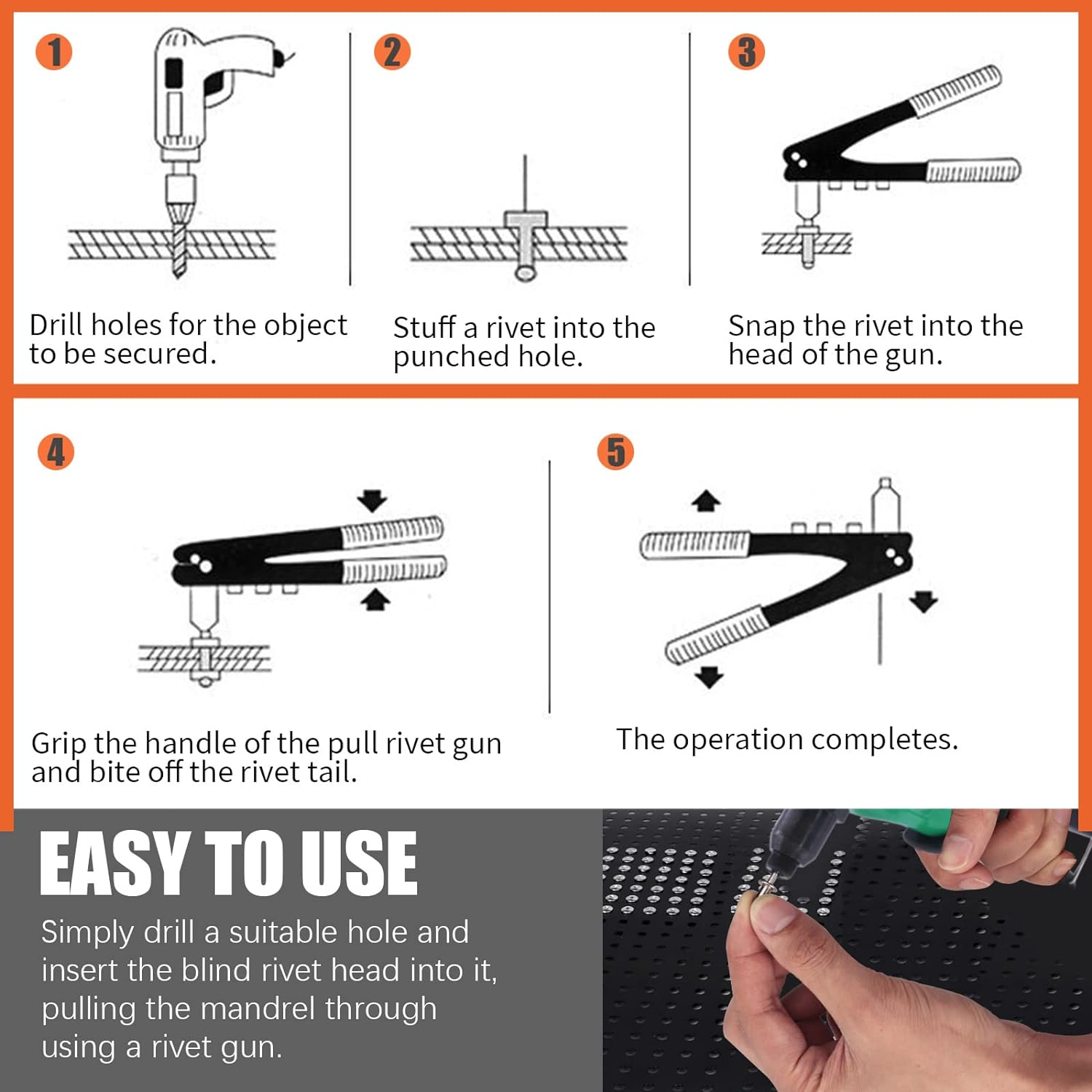 1

Drill holes for the object to be secured.

2

Stuff a rivet into the punched hole.

3

Snap the rivet into the head of the gun.

4

Grip the handle of the pull rivet gun and bite off the rivet tail.

5

The operation completes.

EASY TO USE

Simply drill a suitable hole and insert the blind rivet head into it, pulling the mandrel through using a rivet gun.