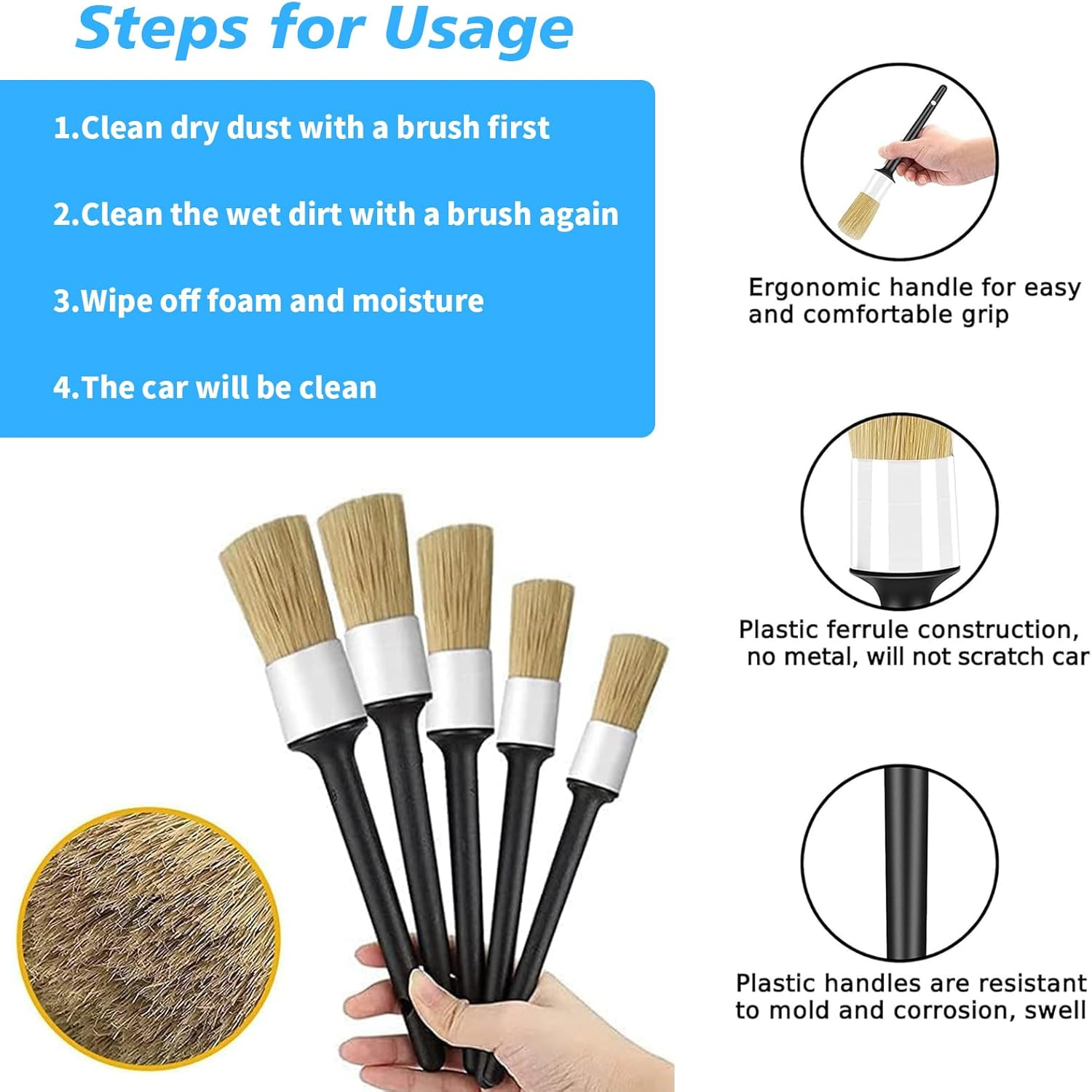 Steps for Usage

1.Clean dry dust with a brush first

2.Clean the wet dirt with a brush again

3.Wipe off foam and moisture

4.The car will be clean

Ergonomic handle for easy and comfortable grip

Plastic ferrule construction, no metal, will not scratch car

Plastic handles are resistant to mold and corrosion, swell