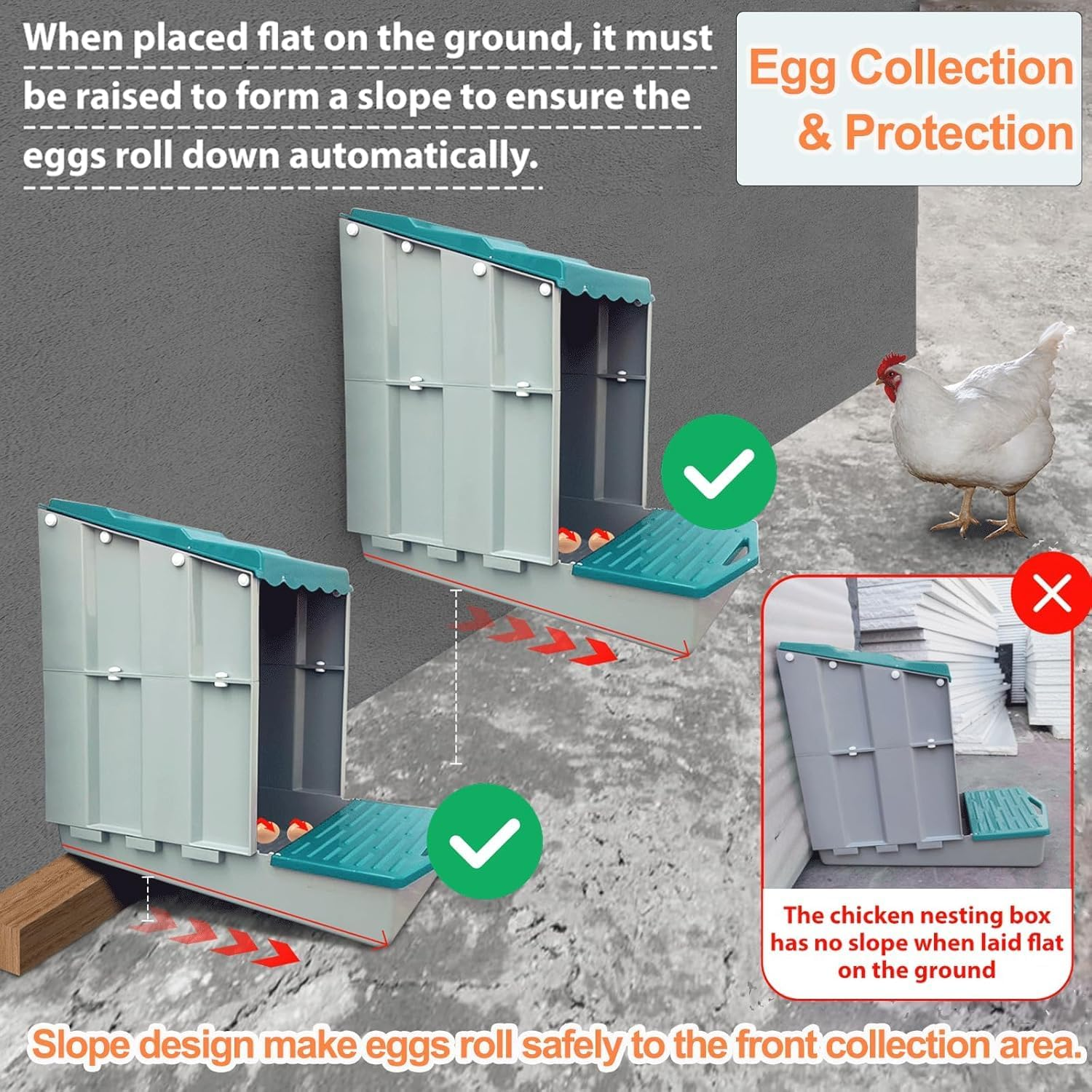 When placed flat on the ground, it must be raised to form a slope to ensure the eggs roll down automatically.

Egg Collection & Protection

The chicken nesting box has no slope when laid flat on the ground

Slope design make eggs roll safely to the front collection area.