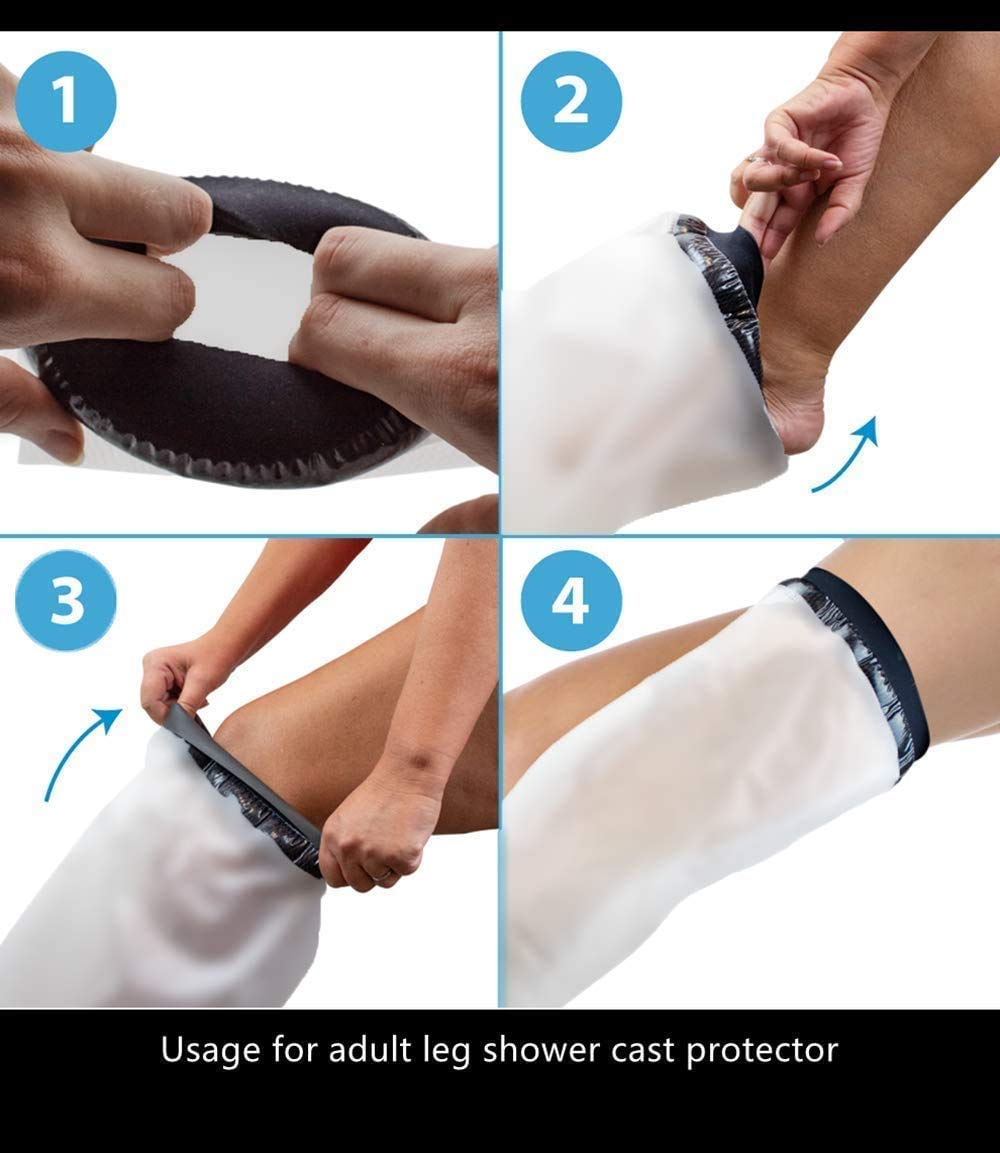 1

2

3

4

Usage for adult leg shower cast protector