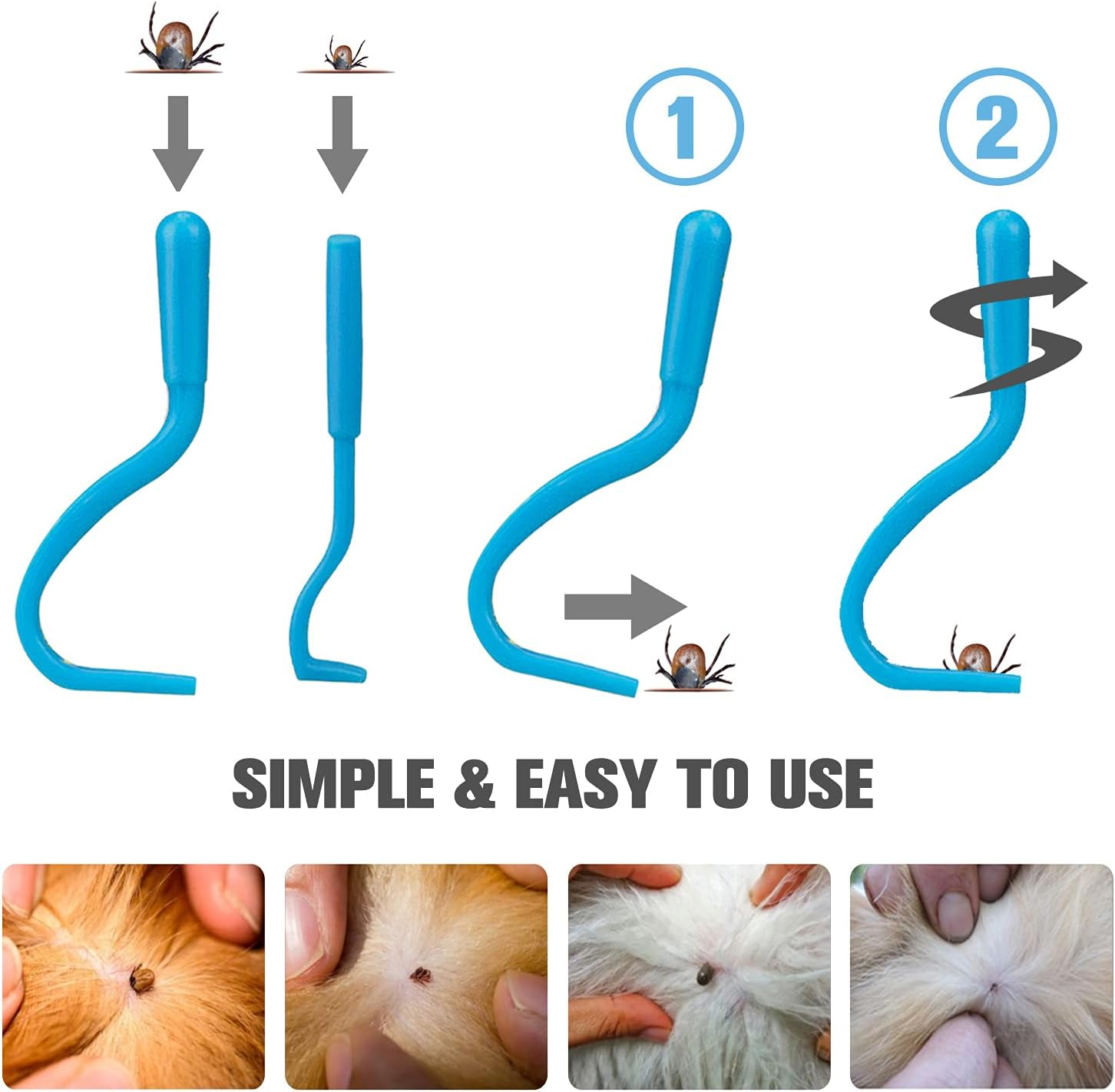 1

2

SIMPLE & EASY TO USE