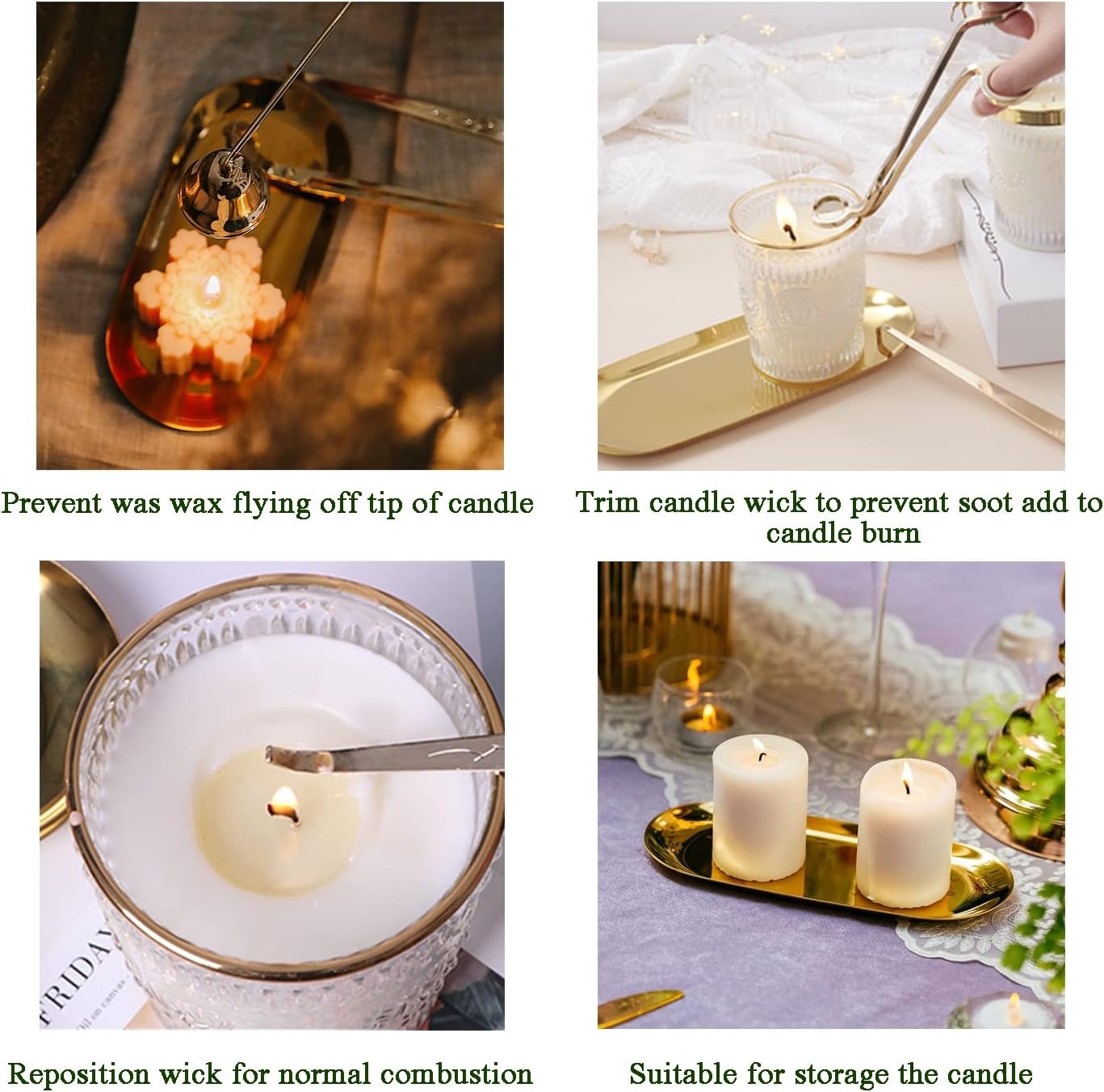 Prevent was wax flying off tip of candle

Trim candle wick to prevent soot add to candle burn

FRIDAY

Reposition wick for normal combustion

Suitable for storage the candle