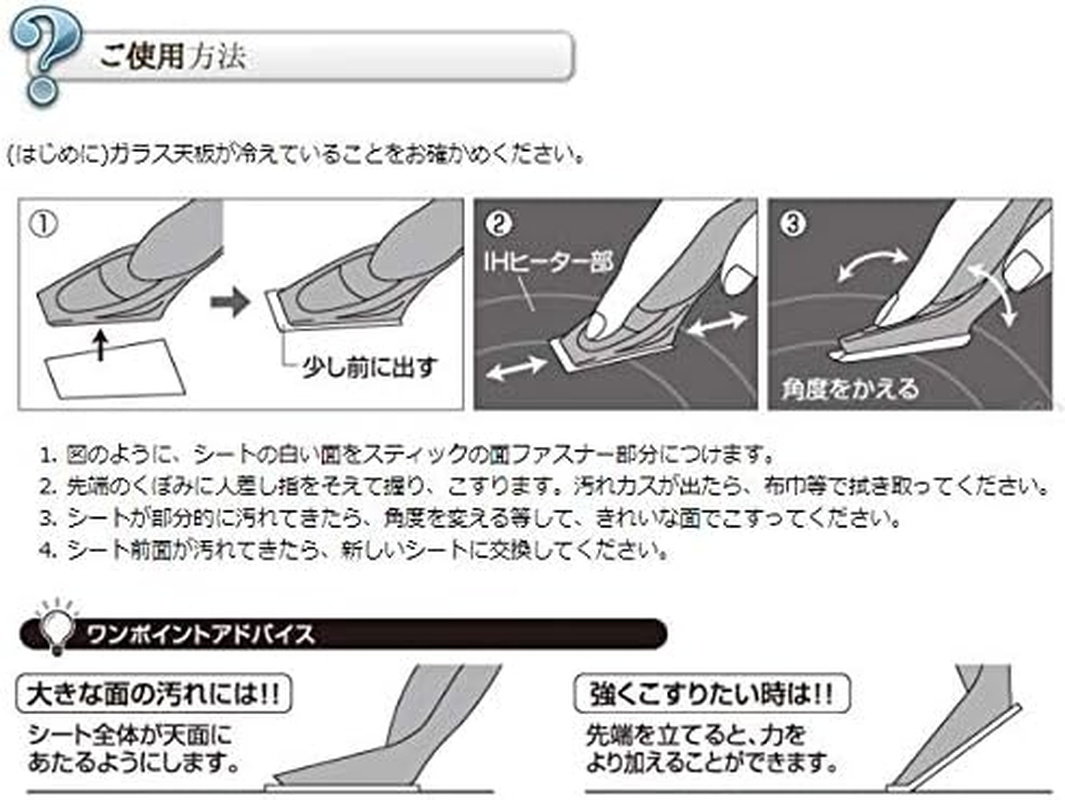 ご使用方法

(はじめに)ガラス天板が冷えていることをお確かめください。

①

少し前に出す

②

IHヒーター部

③

角度をかえる

1. 図のように、シートの白い面をスティックの面ファスナー部分につけます。
2. 先端のくぼみに人差し指をそえて握り、こすります。汚れカスが出たら、布巾等で拭き取ってください。
3. シートが部分的に汚れてきたら、角度を変える等して、きれいな面でこすってください。
4. シート前面が汚れてきたら、新しいシートに交換してください。

ワンポイントアドバイス

大きな面の汚れには!!

シート全体が天面にあたるようにします。

強くこすりたい時は!!

先端を立てると、力をより加えることができます。