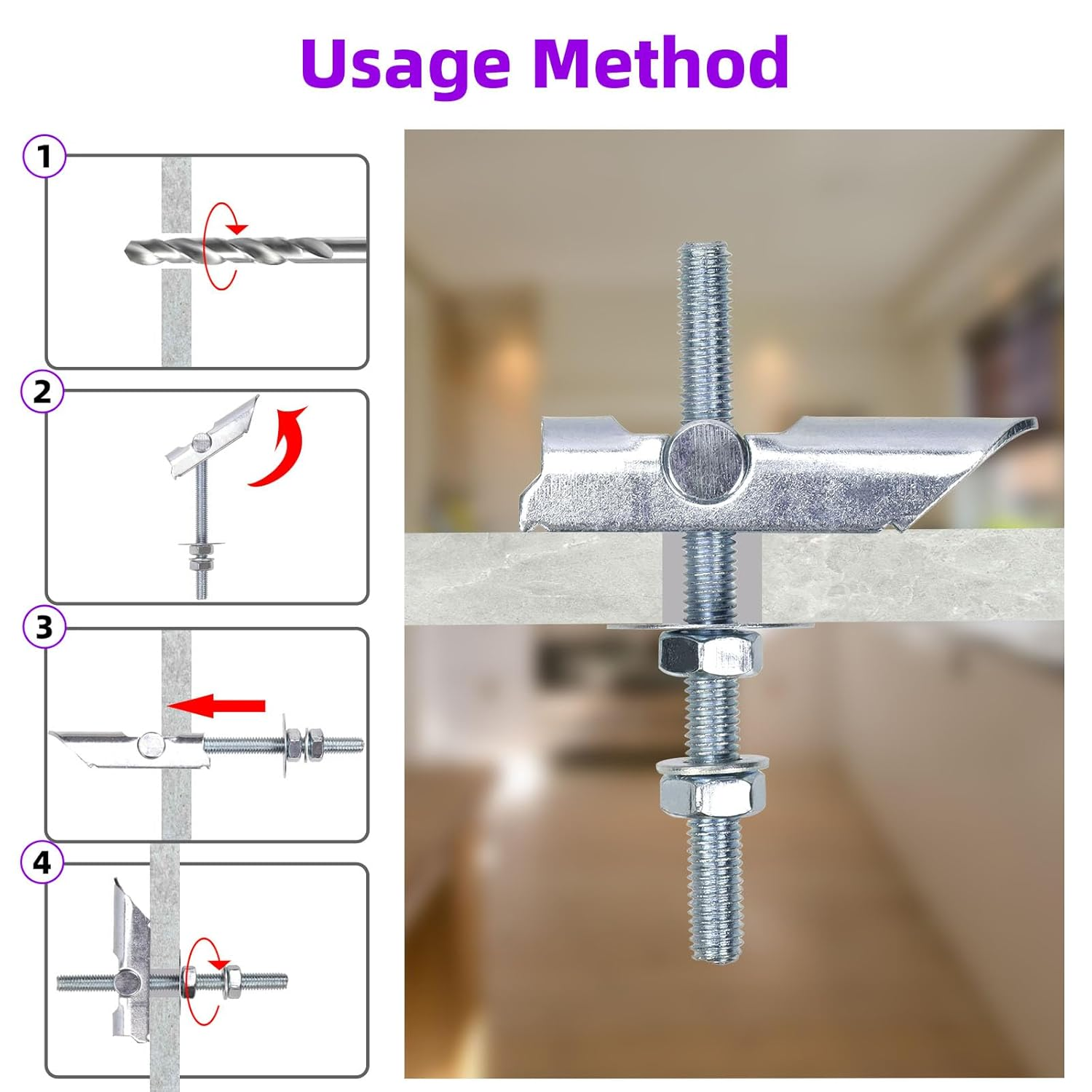 Usage Method

1

2

3

4