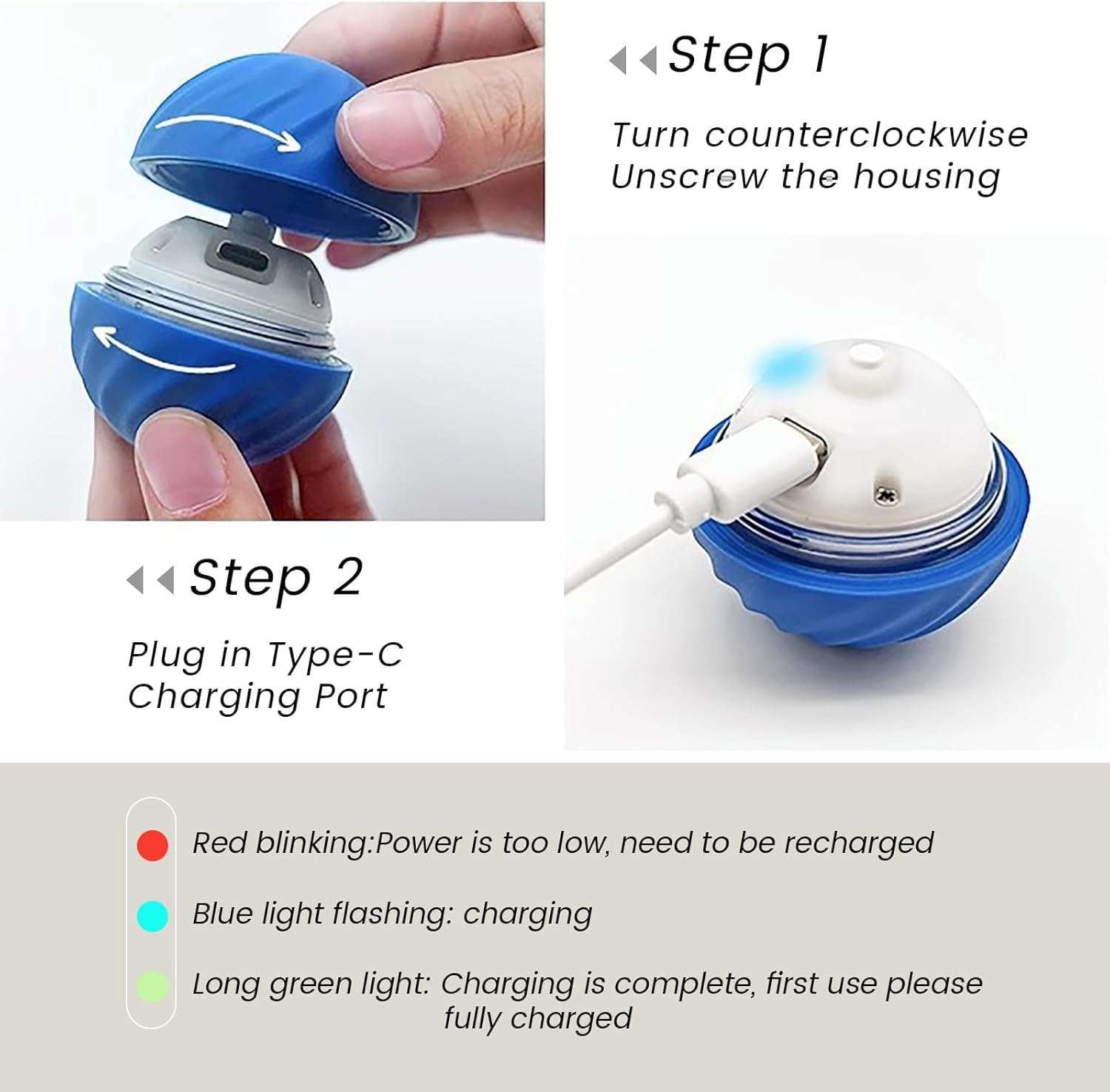 Step 1

Turn counterclockwise
Unscrew the housing

Step 2

Plug in Type-C
Charging Port

Red blinking:Power is too low, need to be recharged

Blue light flashing: charging

Long green light: Charging is complete, first use please fully charged