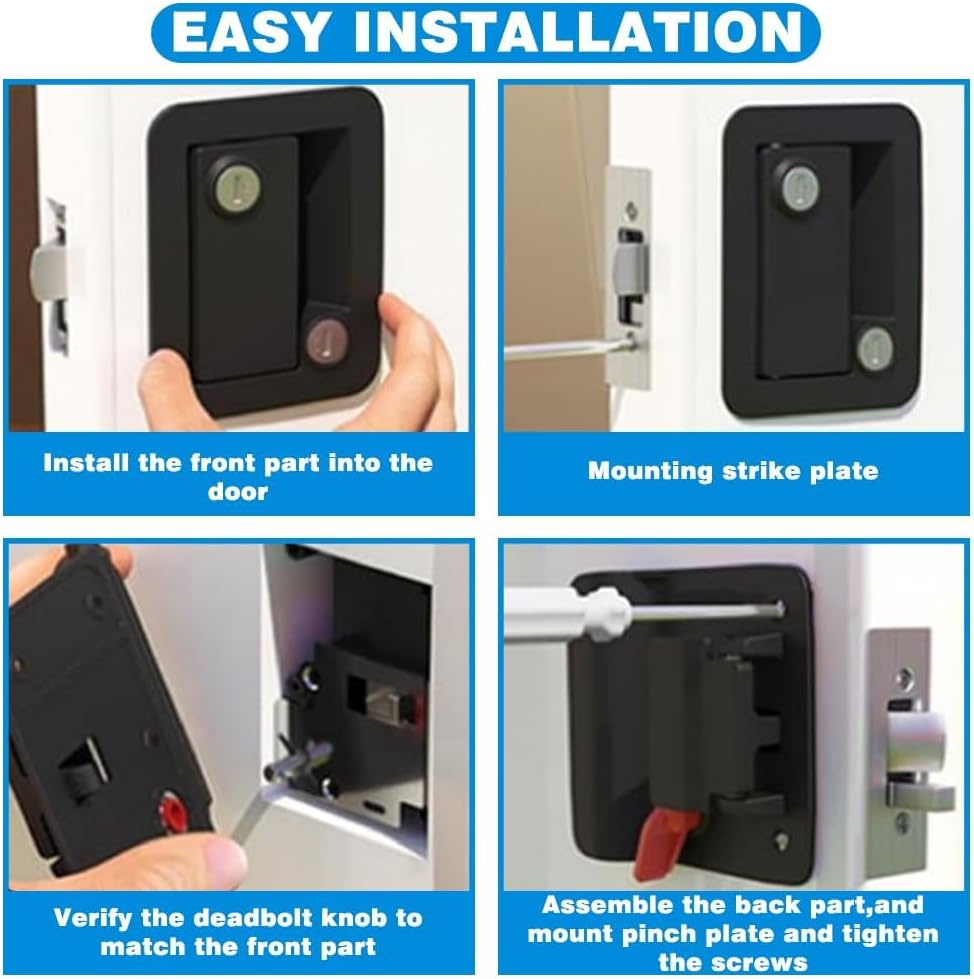 EASY INSTALLATION

Install the front part into the door

Mounting strike plate

Verify the deadbolt knob to match the front part

Assemble the back part,and mount pinch plate and tighten the screws