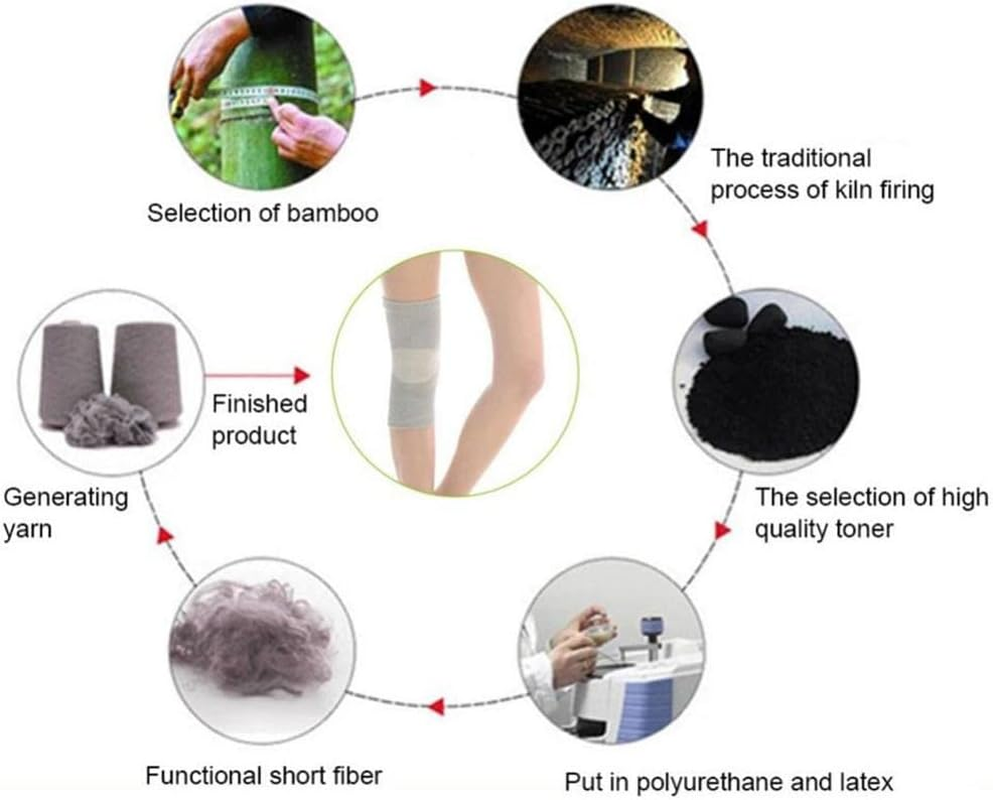 Selection of bamboo

The traditional process of kiln firing

The selection of high quality toner

Put in polyurethane and latex

Functional short fiber

Generating yarn

Finished product