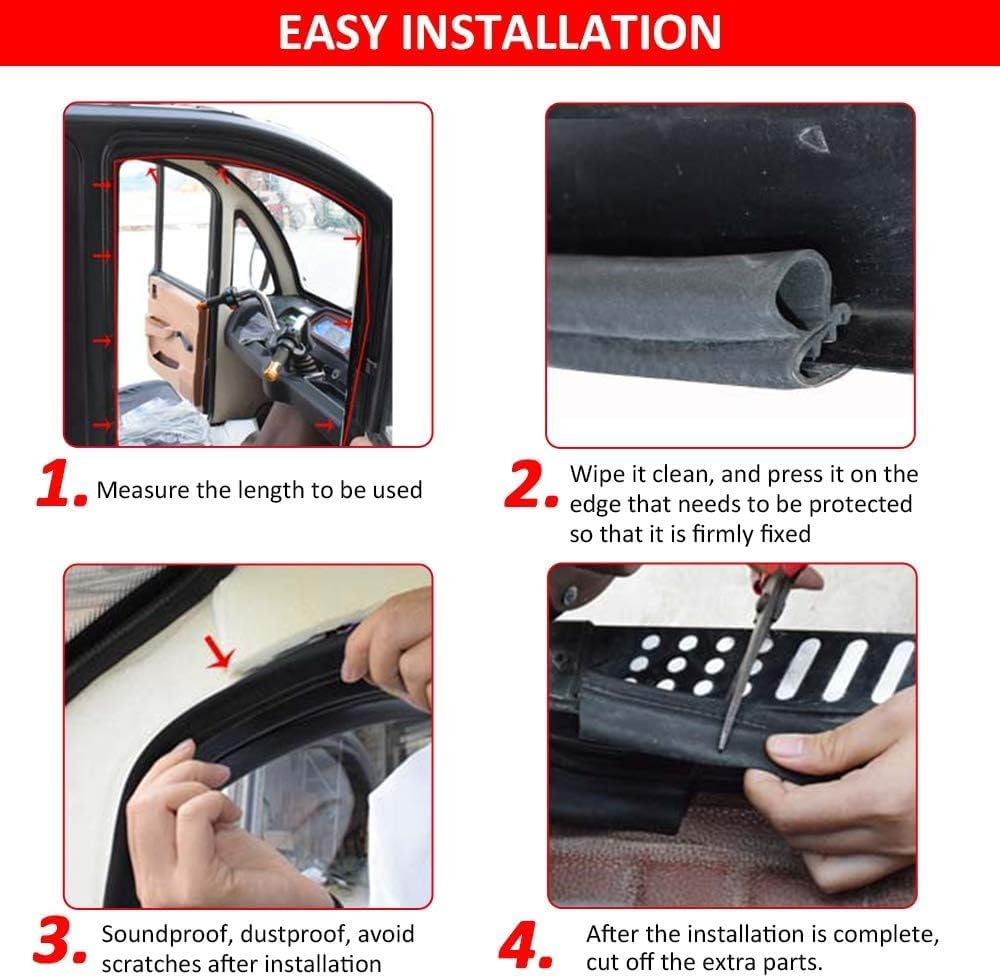 EASY INSTALLATION

1. Measure the length to be used

2. Wipe it clean, and press it on the edge that needs to be protected so that it is firmly fixed

3. Soundproof, dustproof, avoid scratches after installation

4. After the installation is complete, cut off the extra parts.