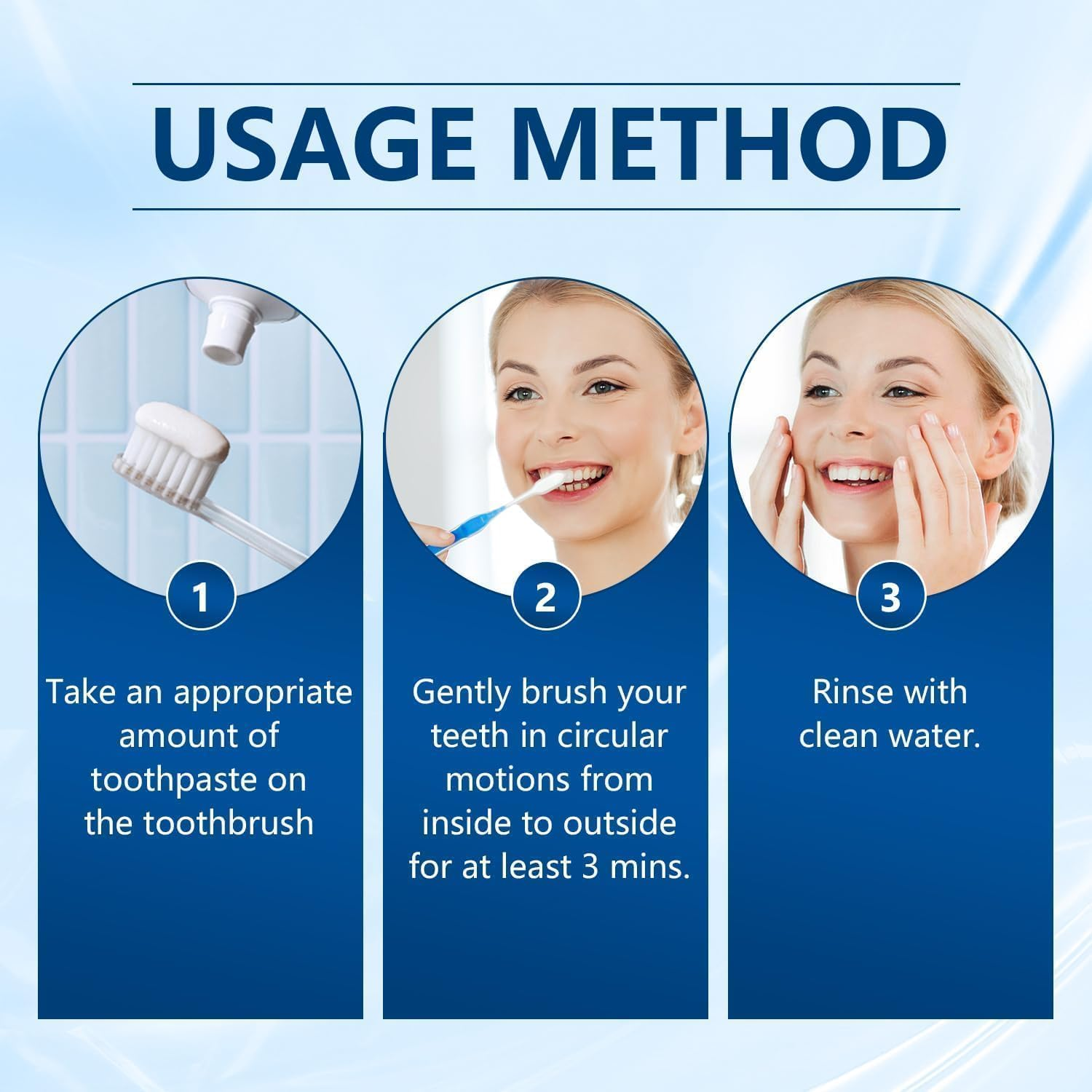 USAGE METHOD

1

Take an appropriate amount of toothpaste on the toothbrush

2

Gently brush your teeth in circular motions from inside to outside for at least 3 mins.

3

Rinse with clean water.