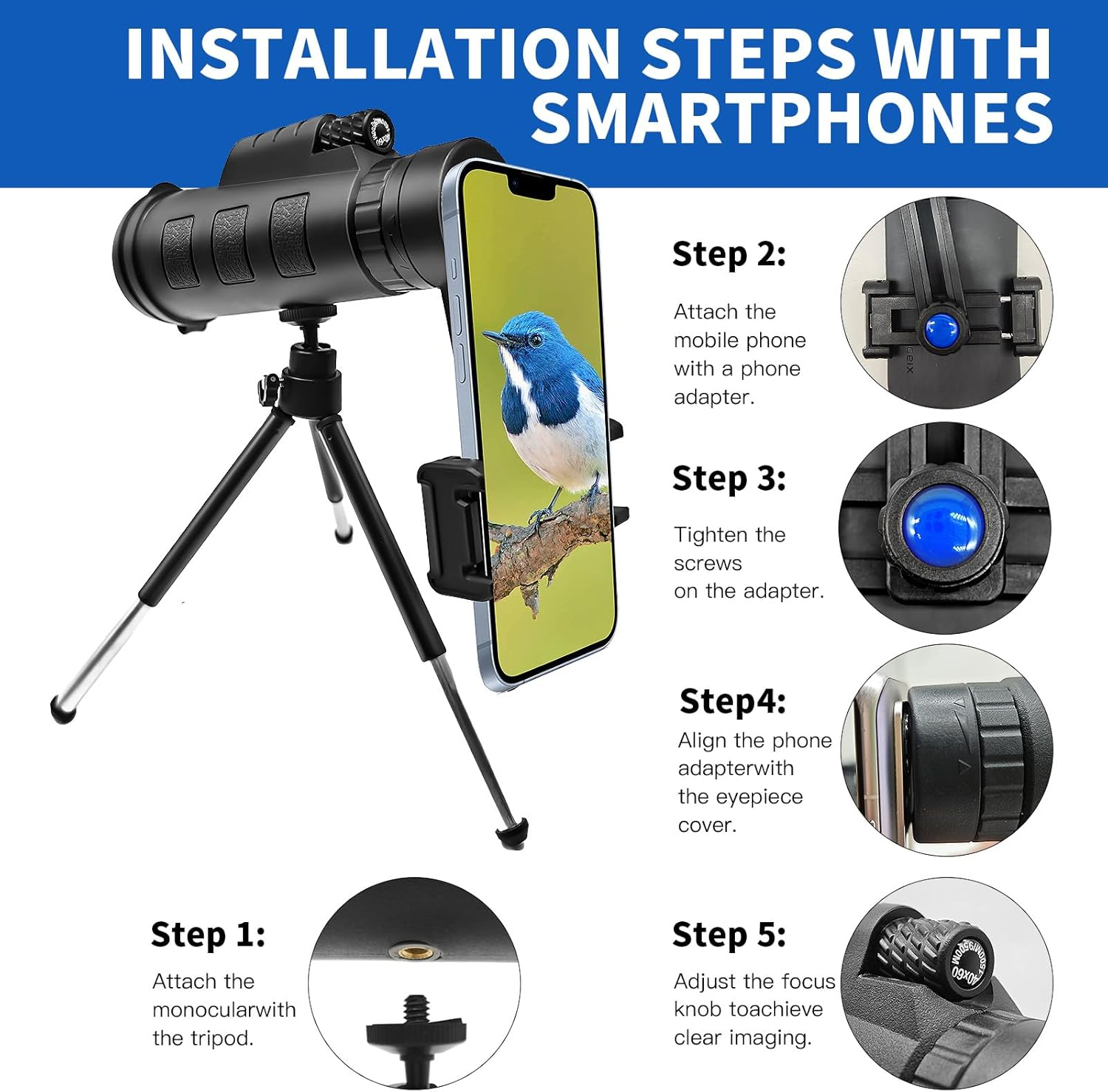 INSTALLATION STEPS WITH SMARTPHONES

Step 2:
Attach the mobile phone with a phone adapter.

Step 3:
Tighten the screws on the adapter.

Step4:
Align the phone adapterwith the eyepiece cover.

Step 1:
Attach the monocularwith the tripod.

Step 5:
Adjust the focus knob toachieve clear imaging.

40x60