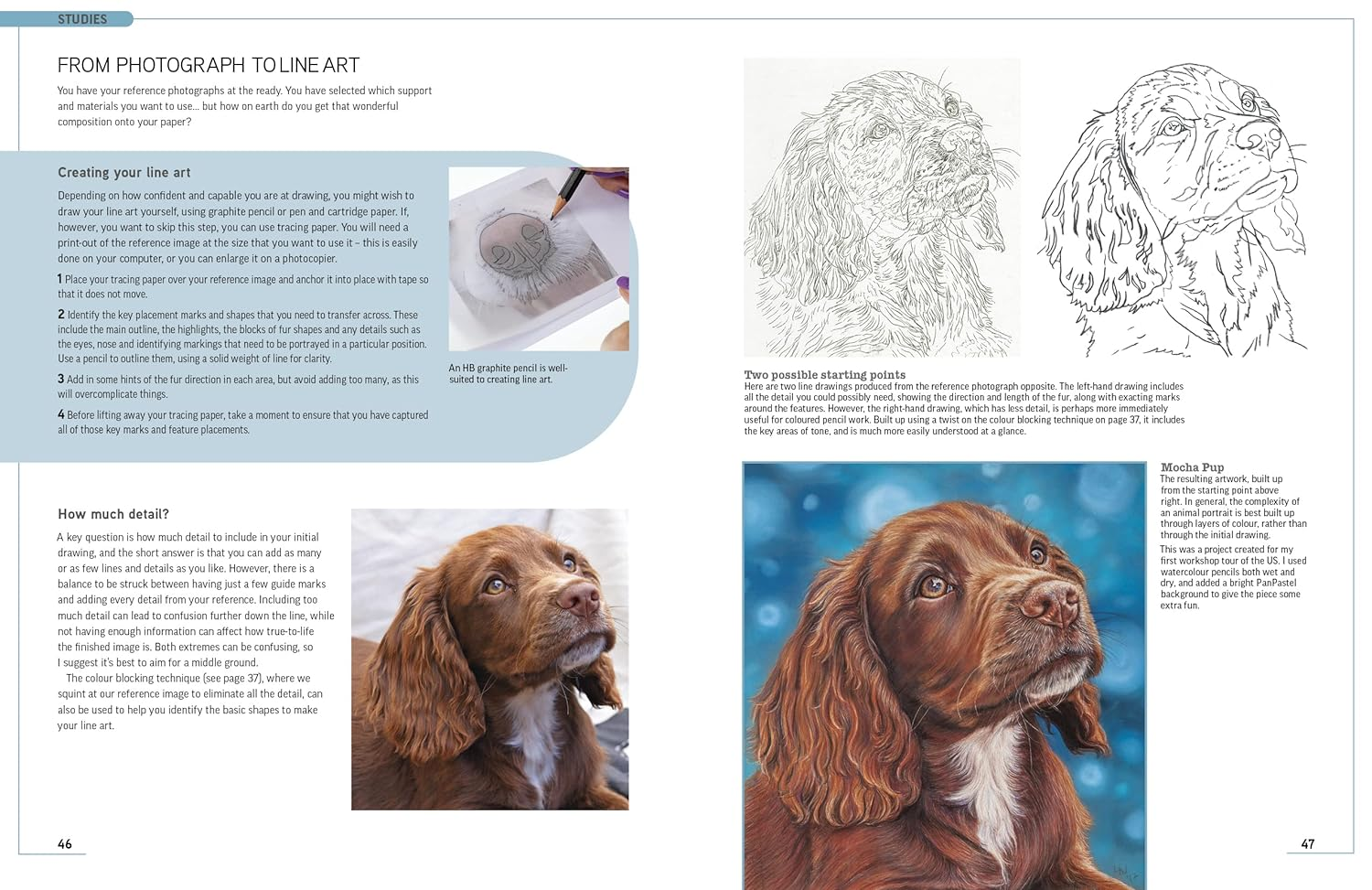 STUDIES

FROM PHOTOGRAPH TO LINE ART

You have your reference photographs at the ready. You have selected which support and materials you want to use… but how on earth do you get that wonderful composition onto your paper?

Creating your line art

Depending on how confident and capable you are at drawing, you might wish to draw your line art yourself, using graphite pencil or pen and cartridge paper. If, however, you want to skip this step, you can use tracing paper. You will need a print-out of the reference image at the size that you want to use it – this is easily done on your computer, or you can enlarge it on a photocopier.

1 Place your tracing paper over your reference image and anchor it into place with tape so that it does not move.

2 Identify the key placement marks and shapes that you need to transfer across. These include the main outline, the highlights, the blocks of fur shapes and any details such as the eyes, nose and identifying markings that need to be portrayed in a particular position. Use a pencil to outline them, using a solid weight of line for clarity.

3 Add in some hints of the fur direction in each area, but avoid adding too many, as this will overcomplicate things.

4 Before lifting away your tracing paper, take a moment to ensure that you have captured all of those key marks and feature placements.

An HB graphite pencil is well-suited to creating line art.

How much detail?

A key question is how much detail to include in your initial drawing, and the short answer is that you can add as many or as few lines and details as you like. However, there is a balance to be struck between having just a few guide marks and adding every detail from your reference. Including too much detail can lead to confusion further down the line, while not having enough information can affect how true-to-life the finished image is. Both extremes can be confusing, so I suggest it's best to aim for a middle ground.

The colour blocking technique (see page 37), where we squint at our reference image to eliminate all the detail, can also be used to help you identify the basic shapes to make your line art.

46

Two possible starting points
Here are two line drawings produced from the reference photograph opposite. The left-hand drawing includes all the detail you could possibly need, showing the direction and length of the fur, along with exacting marks around the features. However, the right-hand drawing, which has less detail, is perhaps more immediately useful for coloured pencil work. Built up using a twist on the colour blocking technique on page 37, it includes the key areas of tone, and is much more easily understood at a glance.

Mocha Pup
The resulting artwork, built up from the starting point above right. In general, the complexity of an animal portrait is best built up through layers of colour, rather than through the initial drawing.

This was a project created for my first workshop tour of the US. I used watercolour pencils both wet and dry, and added a bright PanPastel background to give the piece some extra fun.

47