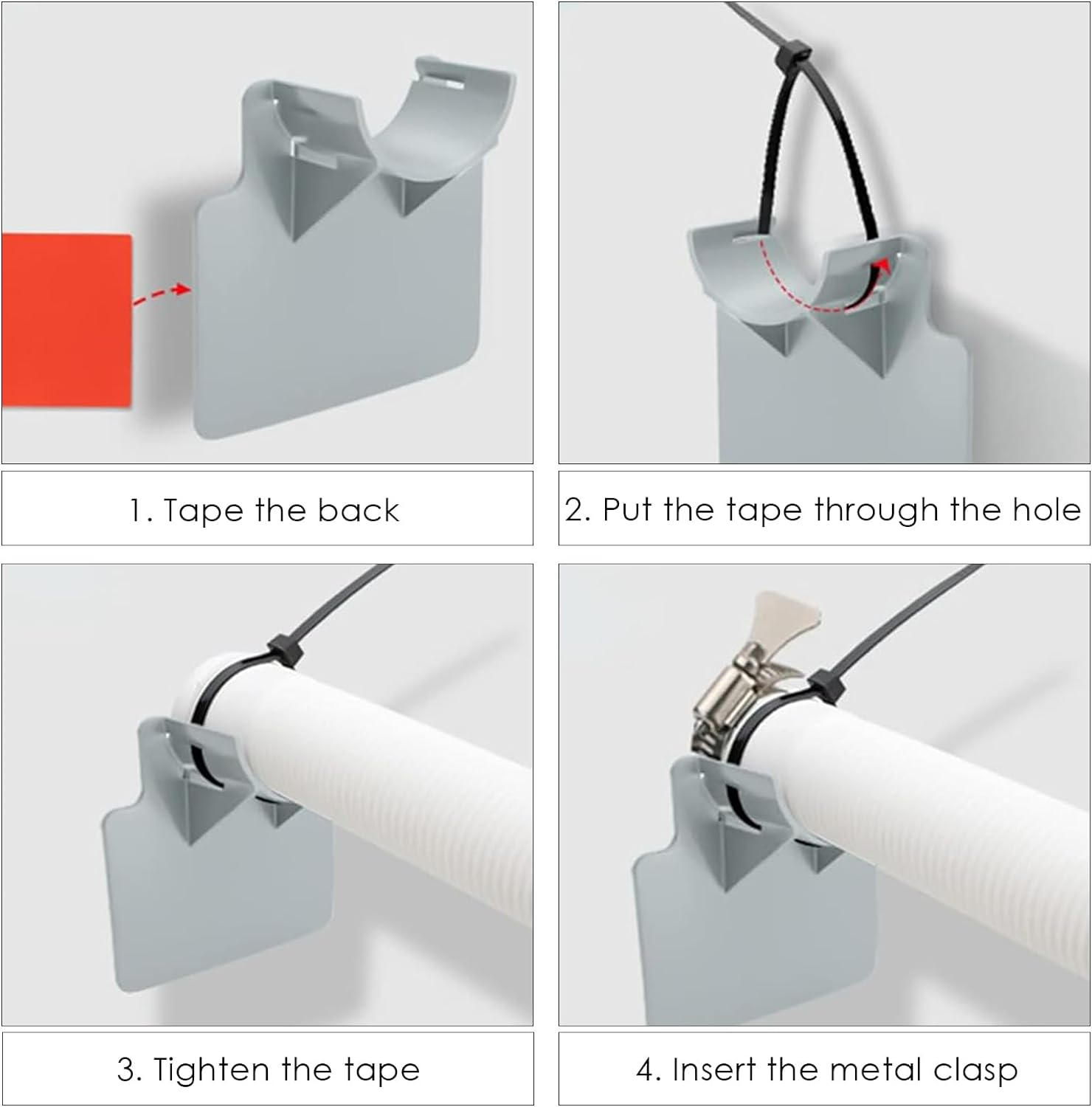 1. Tape the back

2. Put the tape through the hole

3. Tighten the tape

4. Insert the metal clasp