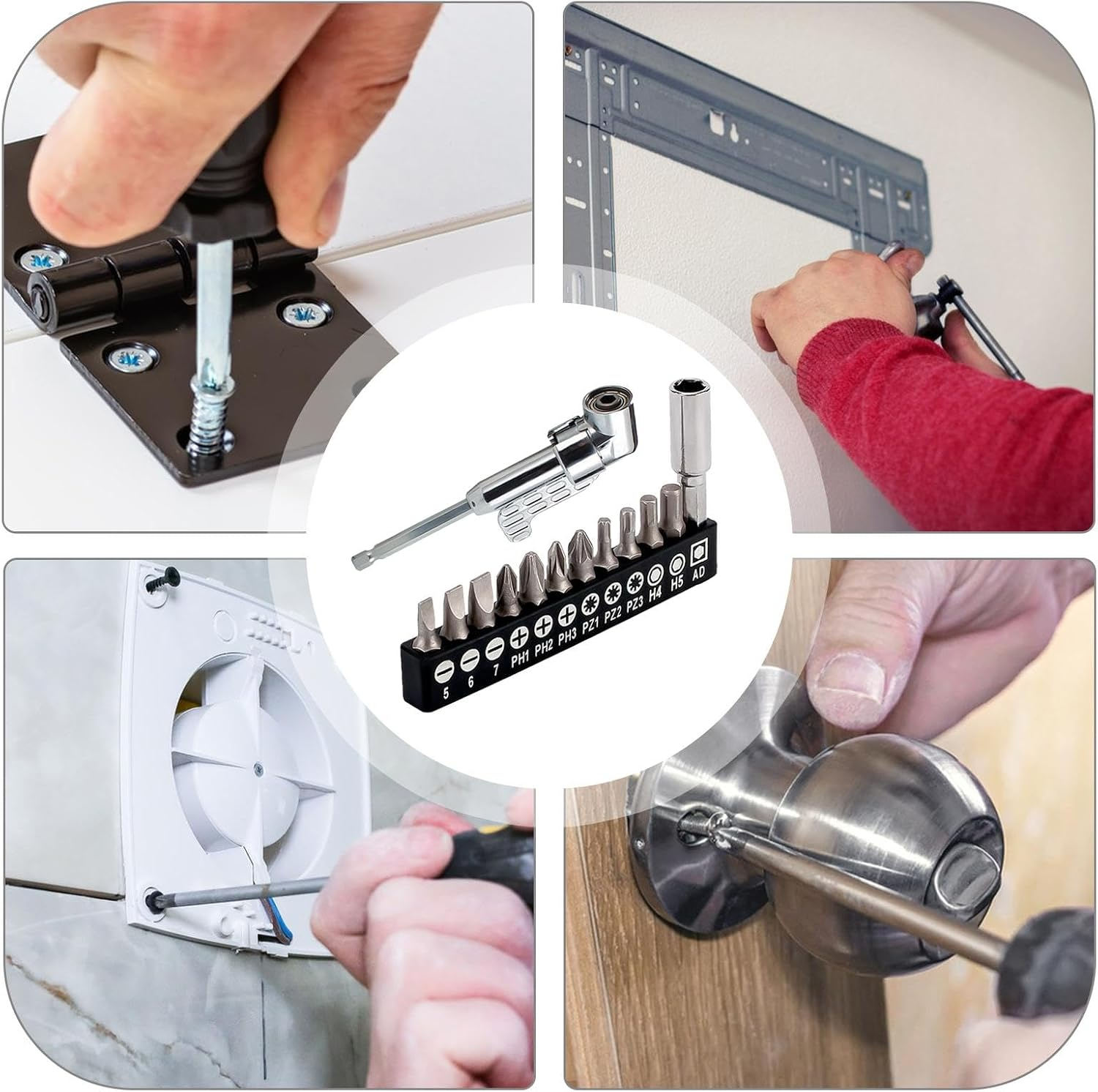 5 6 7 PH1 PH2 PH3 PZ1 PZ2 PZ3 H4 H5 AD