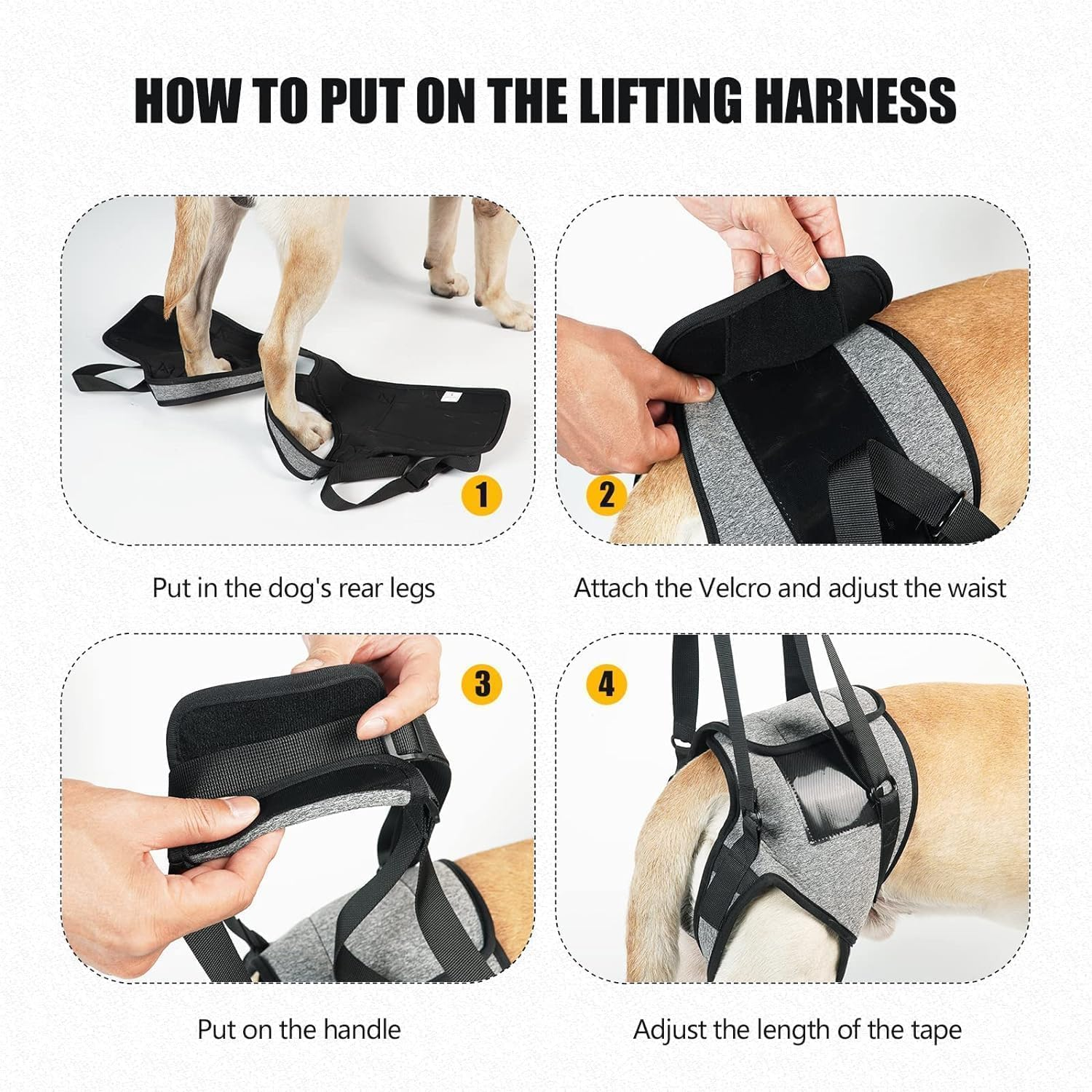 HOW TO PUT ON THE LIFTING HARNESS

1

Put in the dog's rear legs

2

Attach the Velcro and adjust the waist

3

Put on the handle

4

Adjust the length of the tape