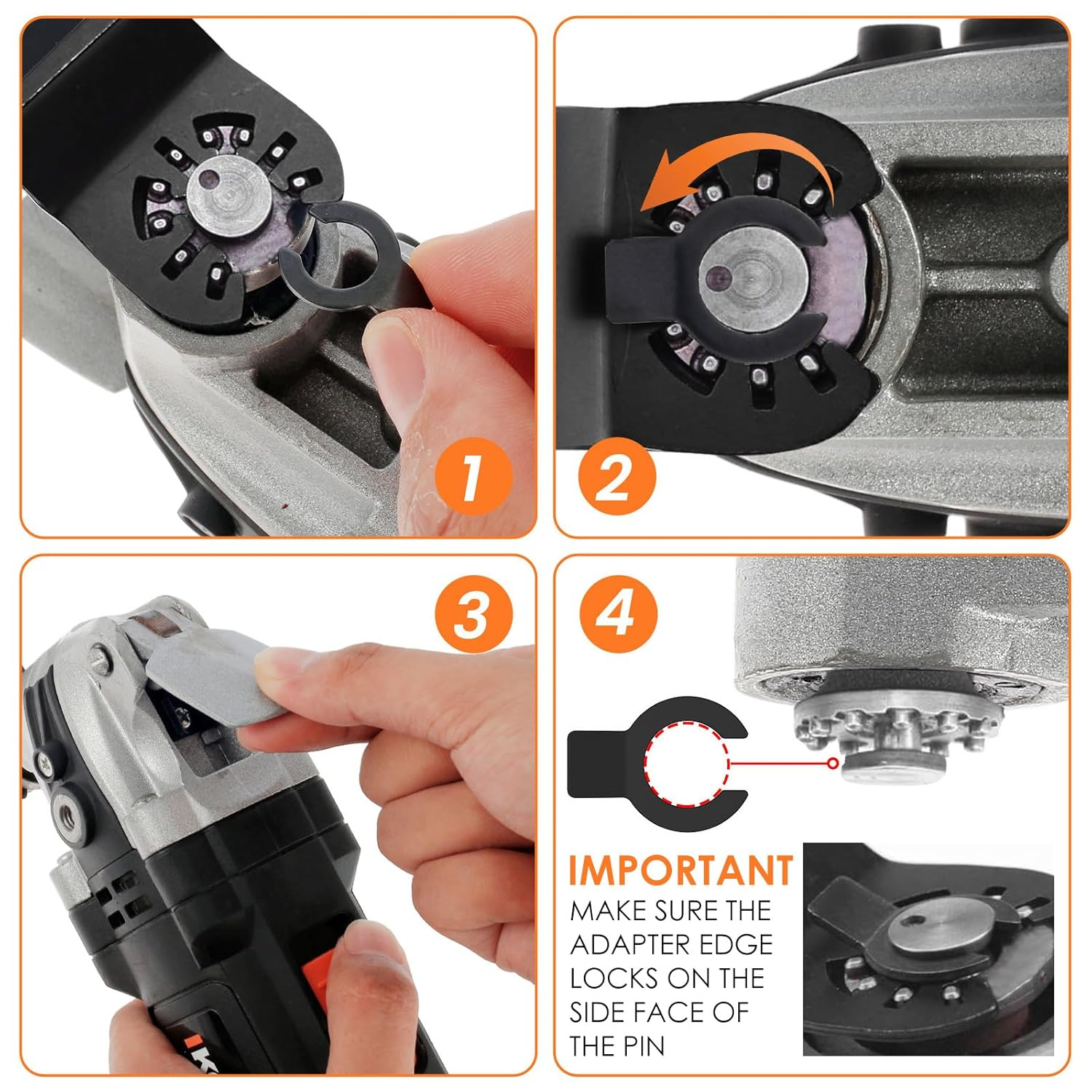 1

2

3

4

IMPORTANT
MAKE SURE THE ADAPTER EDGE LOCKS ON THE SIDE FACE OF THE PIN