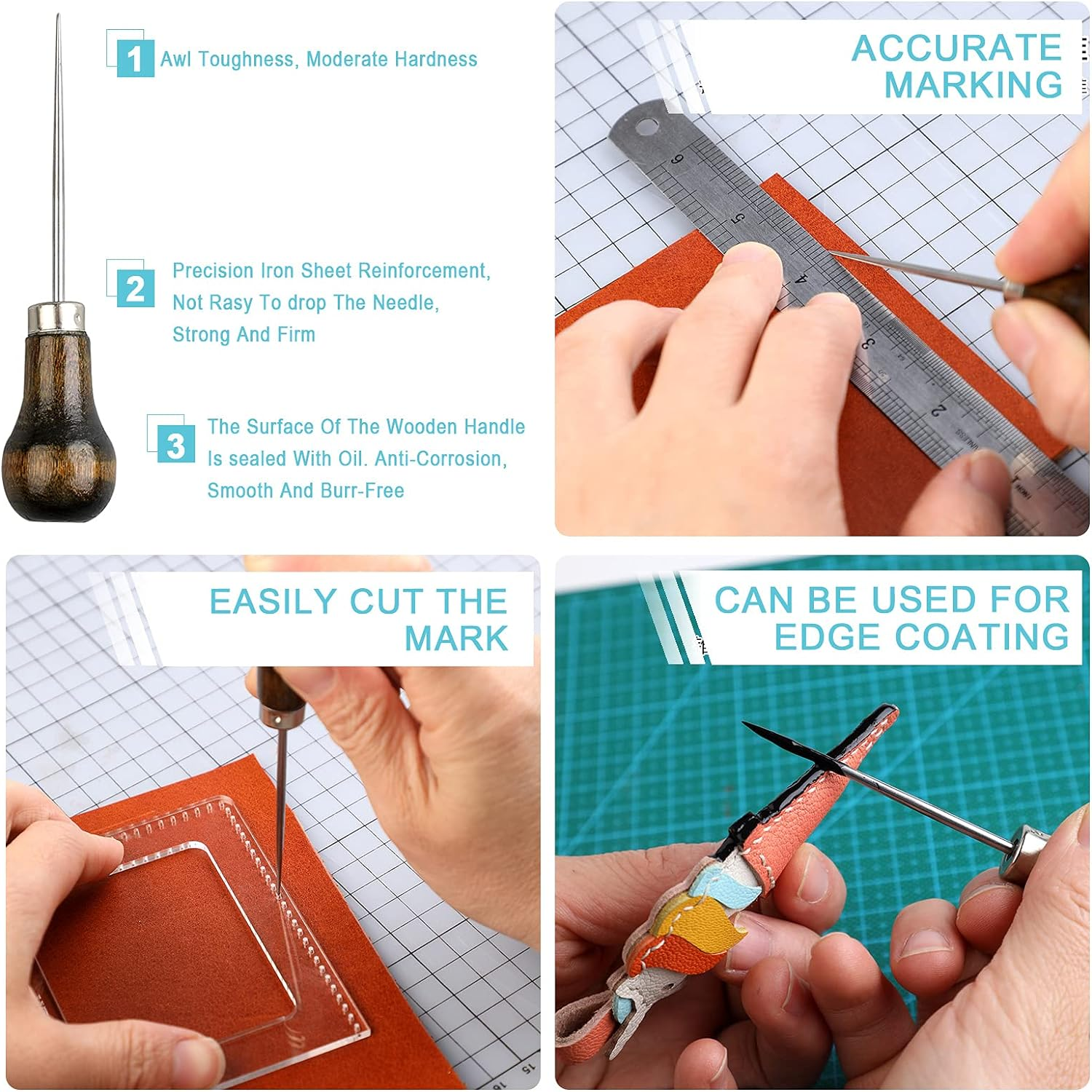 1 Awl Toughness, Moderate Hardness

2 Precision Iron Sheet Reinforcement, Not Rasy To drop The Needle, Strong And Firm

3 The Surface Of The Wooden Handle Is sealed With Oil. Anti-Corrosion, Smooth And Burr-Free

ACCURATE MARKING

6
5
4
3
2
1

EASILY CUT THE MARK

15

CAN BE USED FOR EDGE COATING