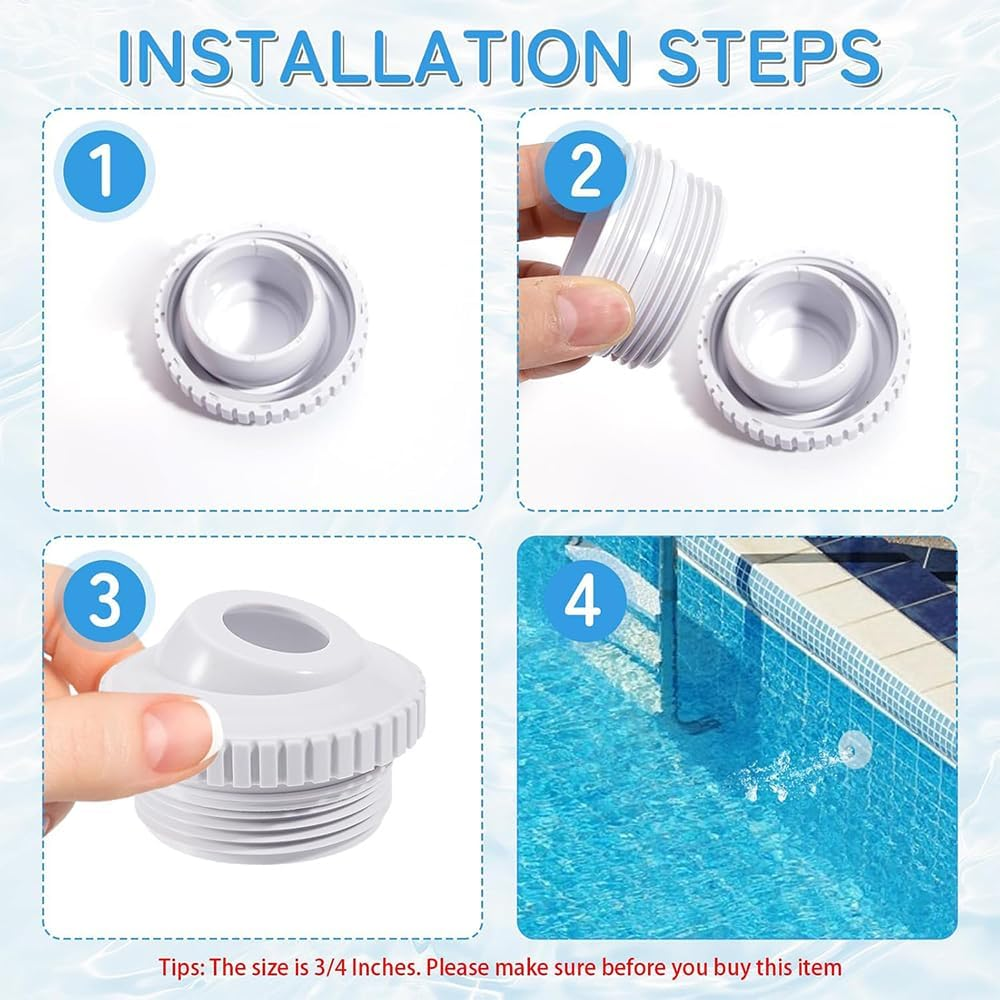 INSTALLATION STEPS

1

2

3

4

Tips: The size is 3/4 Inches. Please make sure before you buy this item