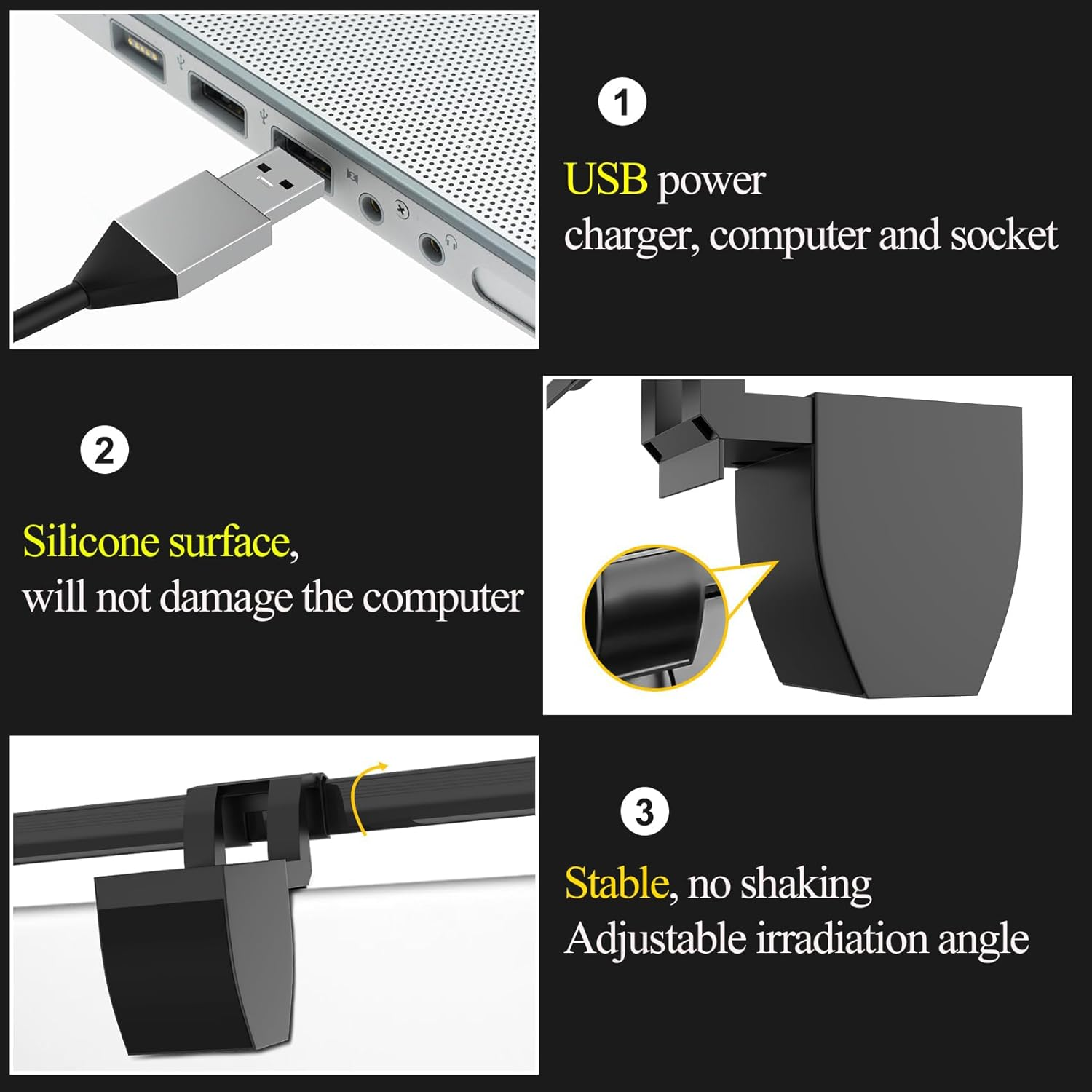 1

USB power
charger, computer and socket

2

Silicone surface,
will not damage the computer

3

Stable, no shaking
Adjustable irradiation angle