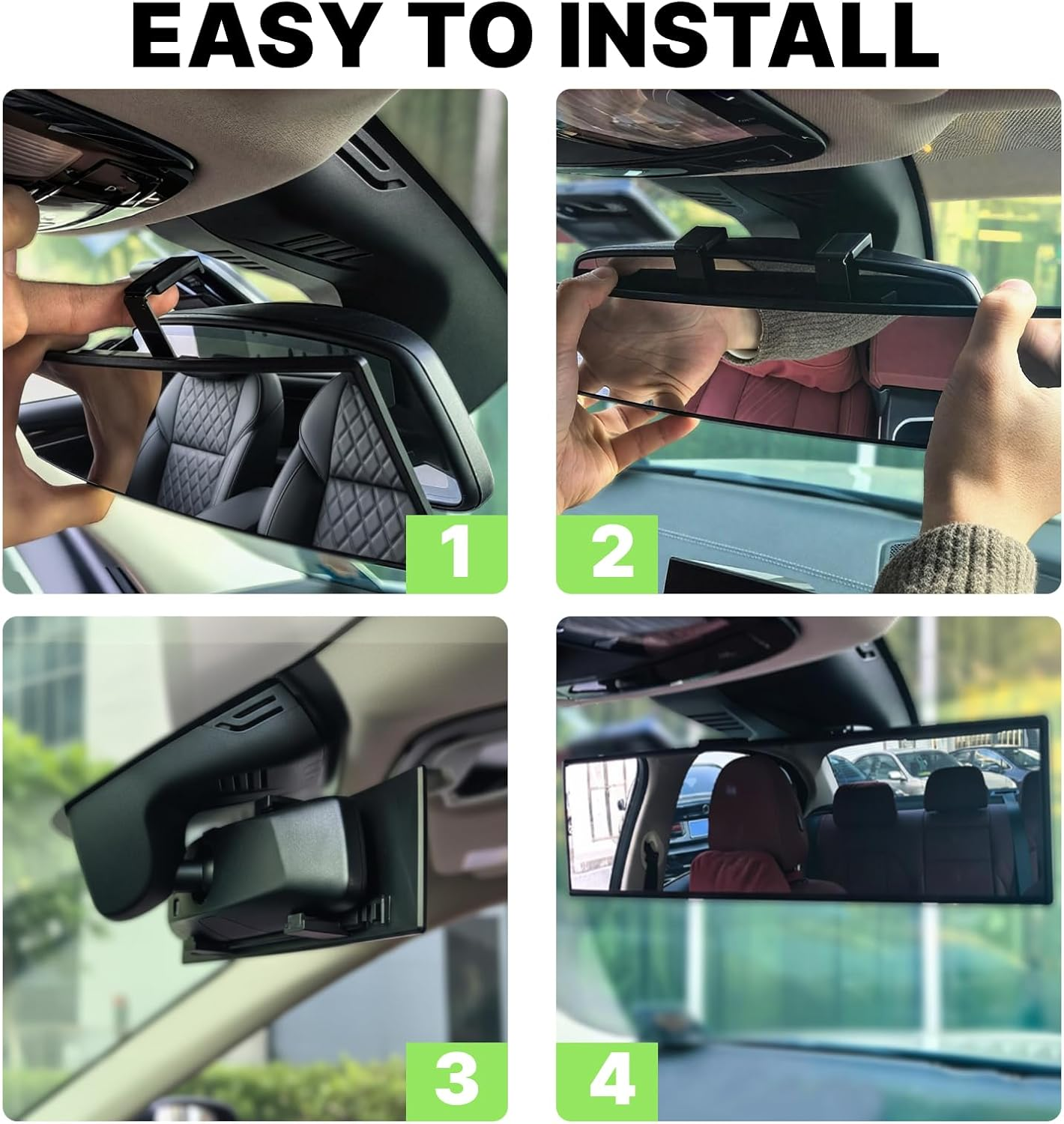 EASY TO INSTALL

1

2

3

4