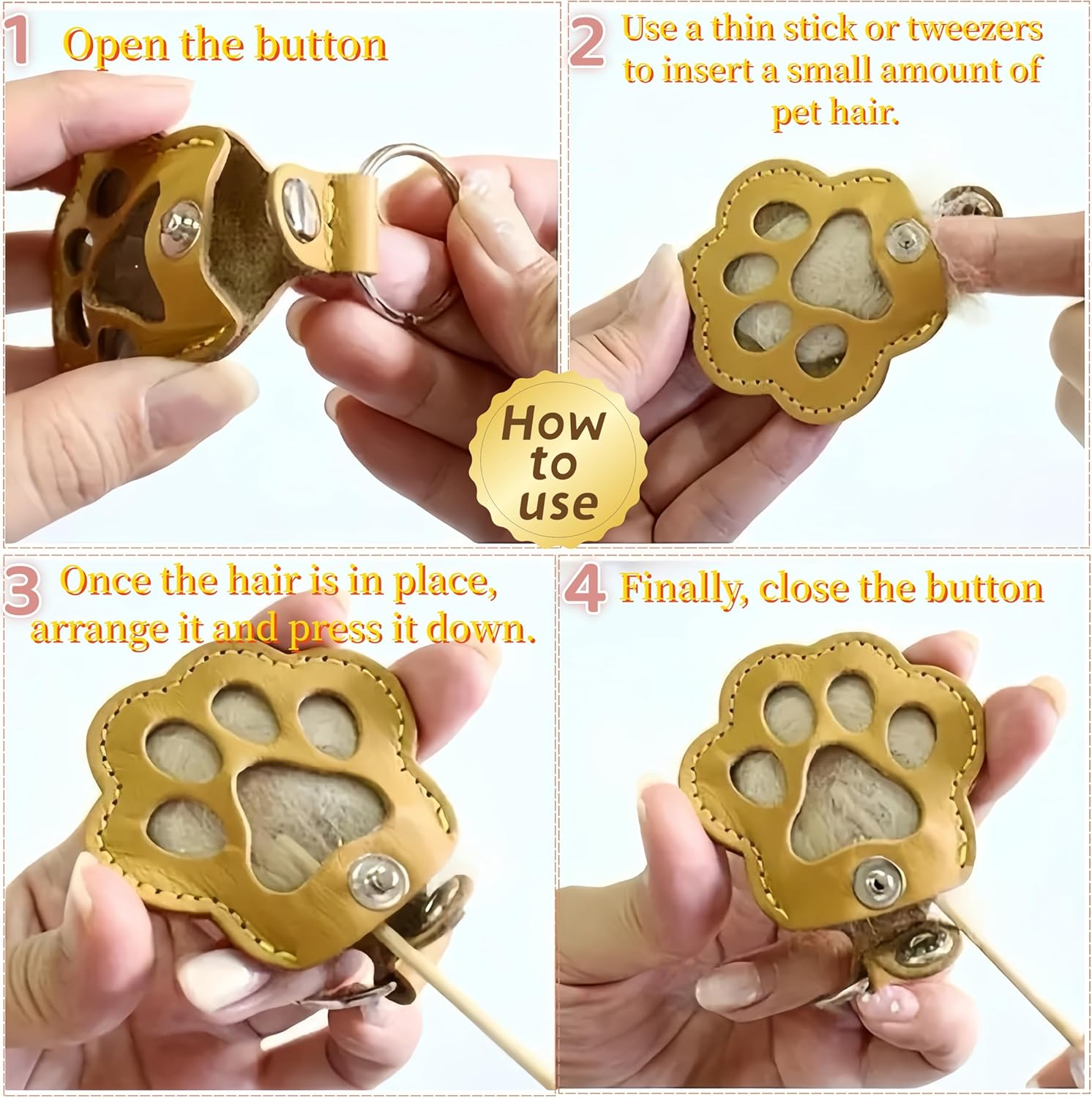 1 Open the button

2 Use a thin stick or tweezers to insert a small amount of pet hair.

How to use

3 Once the hair is in place, arrange it and press it down.

4 Finally, close the button