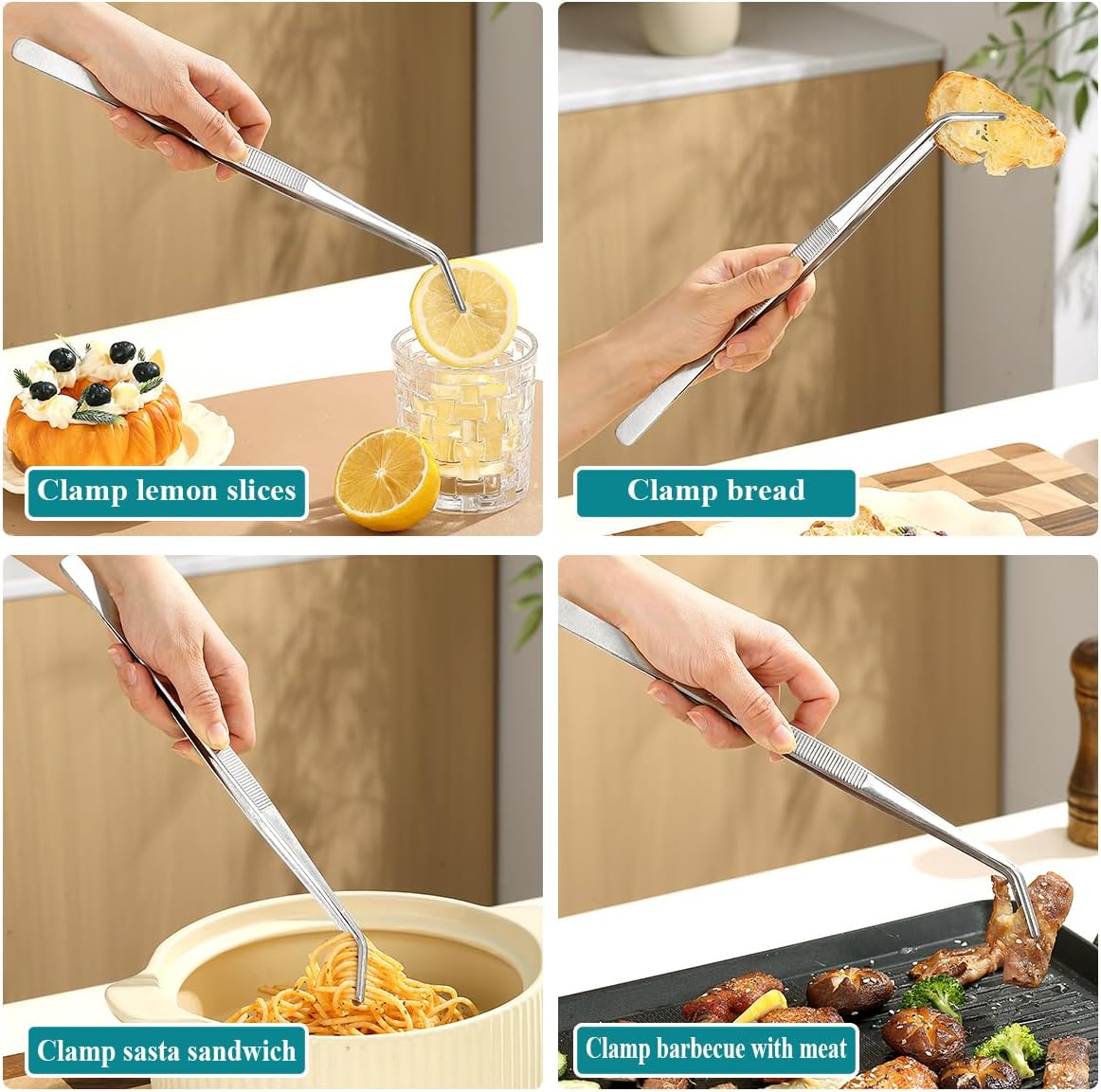 Clamp lemon slices

Clamp bread

Clamp sasta sandwich

Clamp barbecue with meat