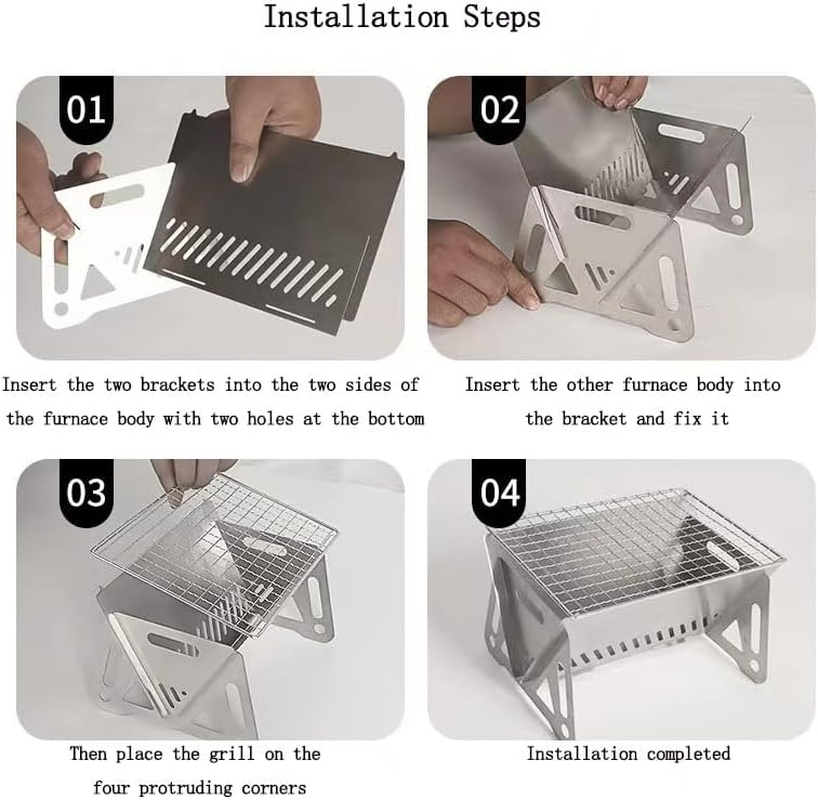 Installation Steps

01

Insert the two brackets into the two sides of the furnace body with two holes at the bottom

02

Insert the other furnace body into the bracket and fix it

03

Then place the grill on the four protruding corners

04

Installation completed