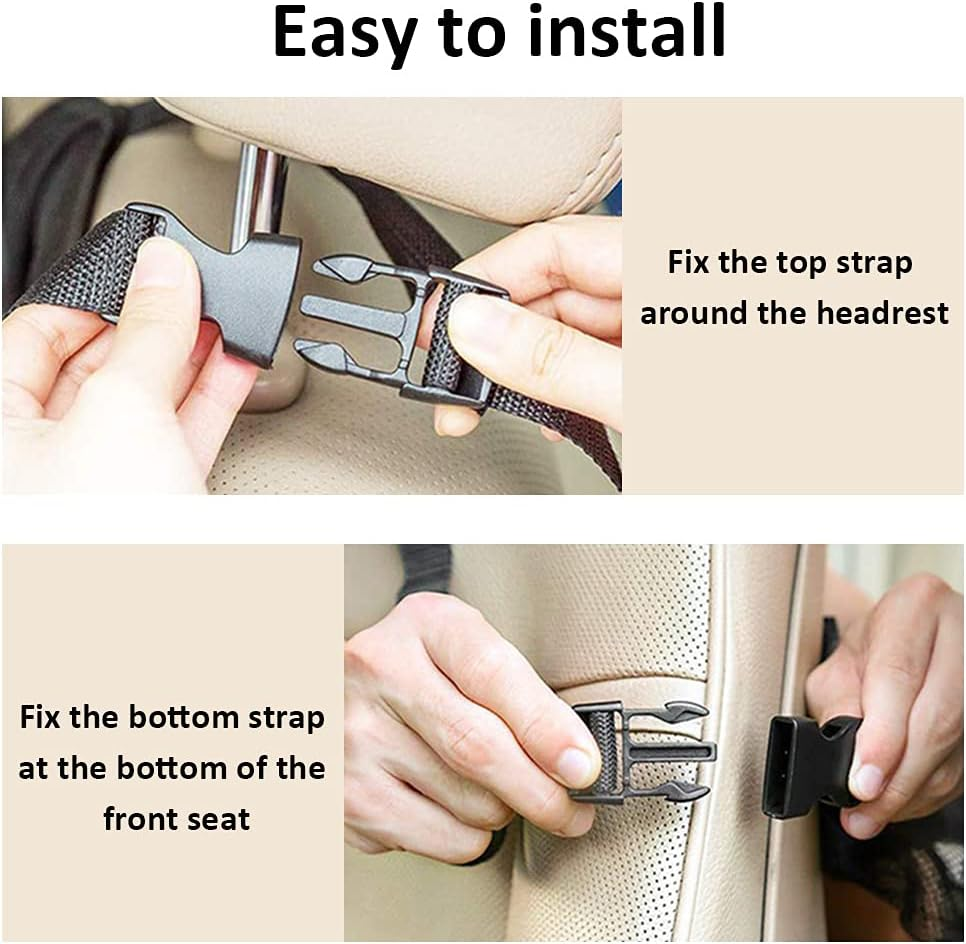 Easy to install

Fix the top strap around the headrest

Fix the bottom strap at the bottom of the front seat