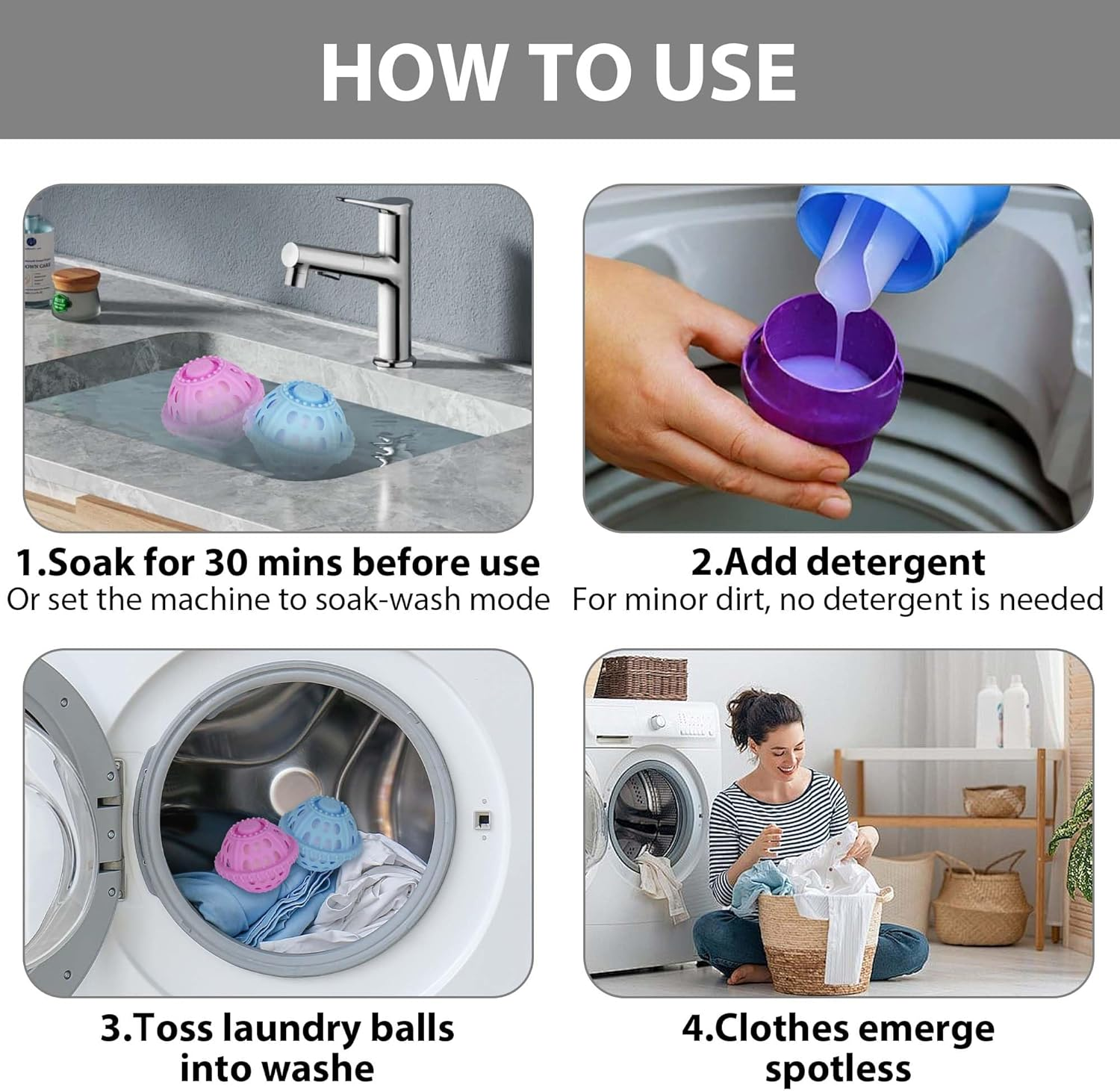 HOW TO USE

1.Soak for 30 mins before use
Or set the machine to soak-wash mode

2.Add detergent
For minor dirt, no detergent is needed

3.Toss laundry balls into washe

4.Clothes emerge spotless