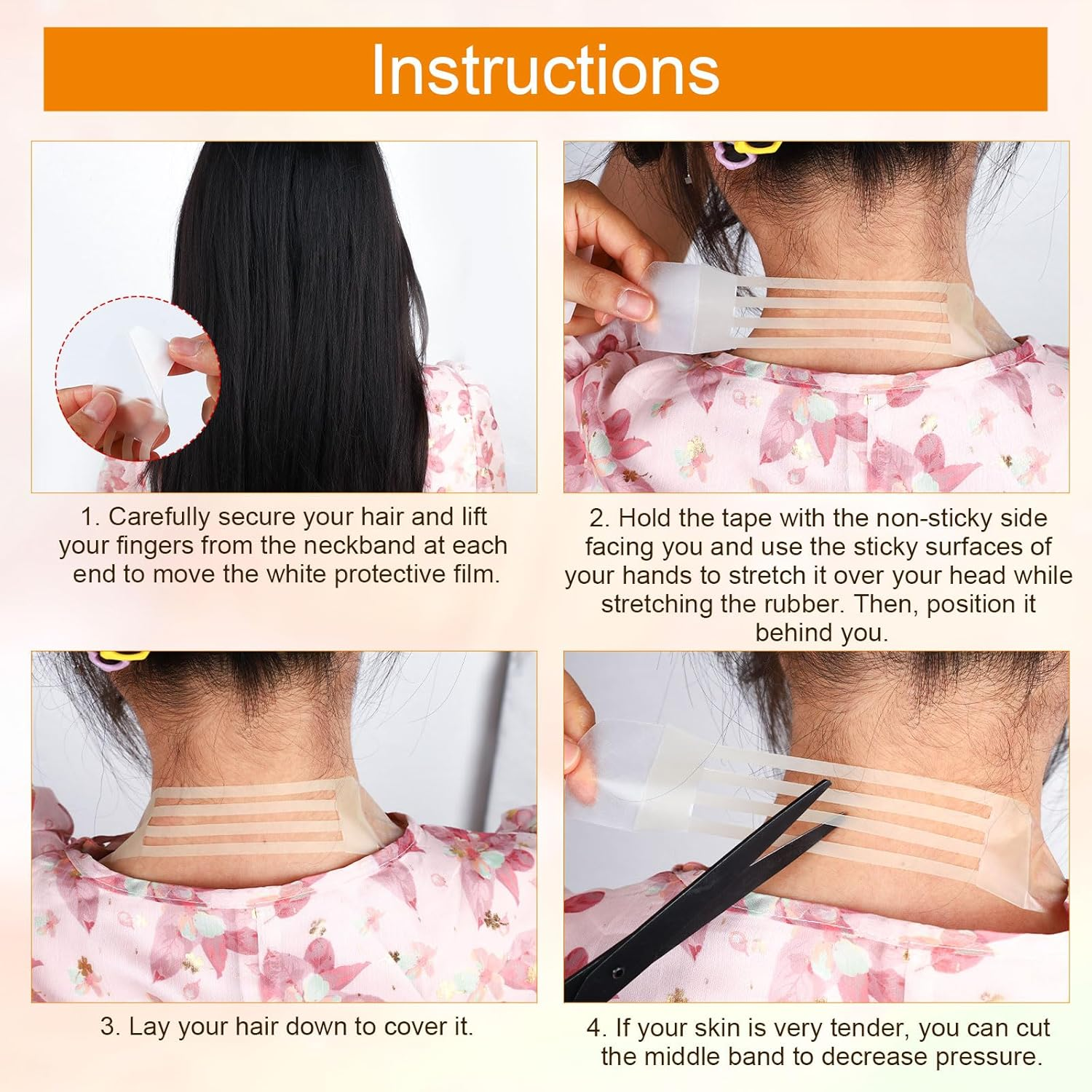 Instructions

1. Carefully secure your hair and lift your fingers from the neckband at each end to move the white protective film.

2. Hold the tape with the non-sticky side facing you and use the sticky surfaces of your hands to stretch it over your head while stretching the rubber. Then, position it behind you.

3. Lay your hair down to cover it.

4. If your skin is very tender, you can cut the middle band to decrease pressure.