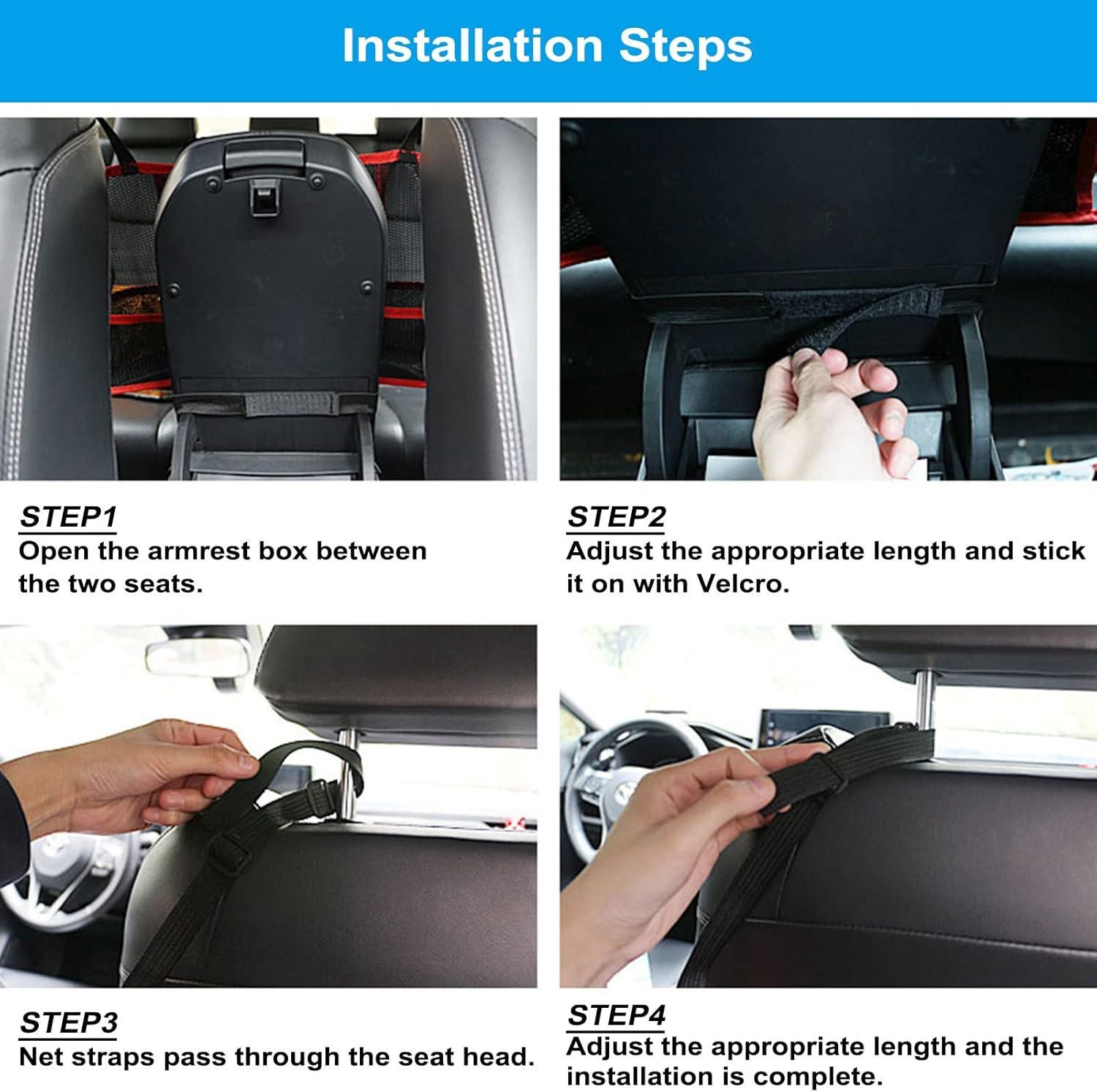 Installation Steps

STEP1
Open the armrest box between the two seats.

STEP2
Adjust the appropriate length and stick it on with Velcro.

STEP3
Net straps pass through the seat head.

STEP4
Adjust the appropriate length and the installation is complete.