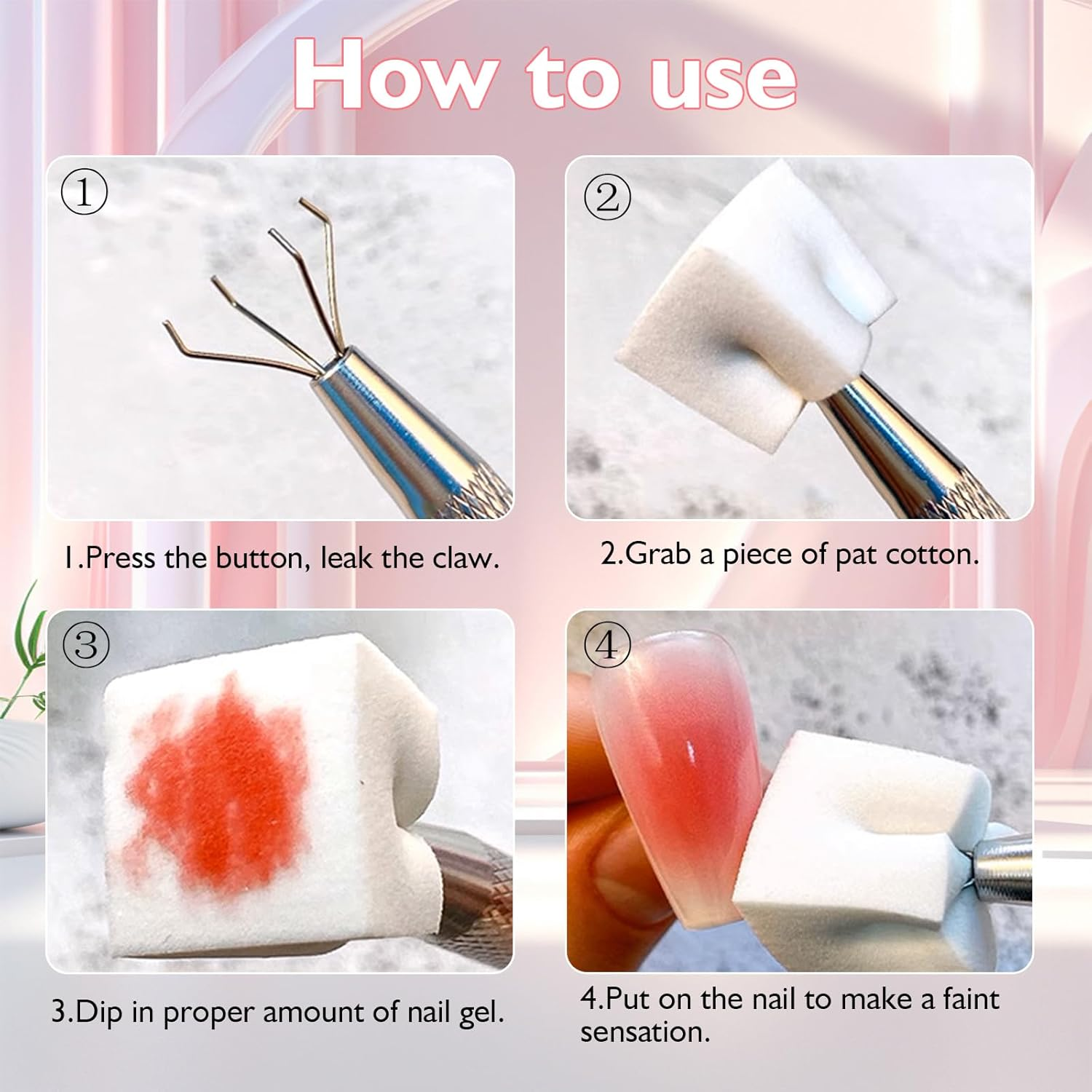 How to use

①

1.Press the button, leak the claw.

②

2.Grab a piece of pat cotton.

③

3.Dip in proper amount of nail gel.

④

4.Put on the nail to make a faint sensation.