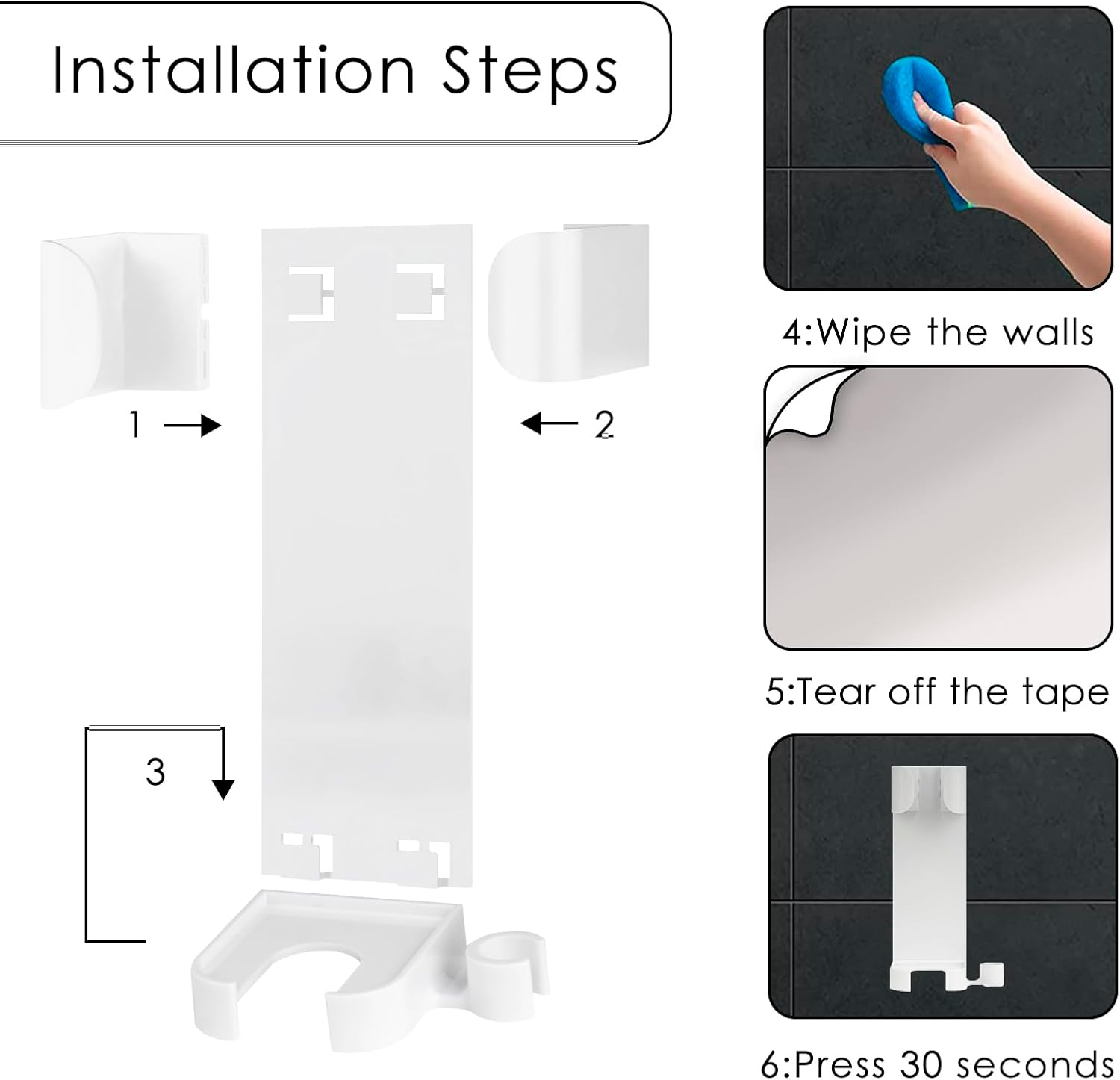 Installation Steps

1

2

3

4:Wipe the walls

5:Tear off the tape

6:Press 30 seconds