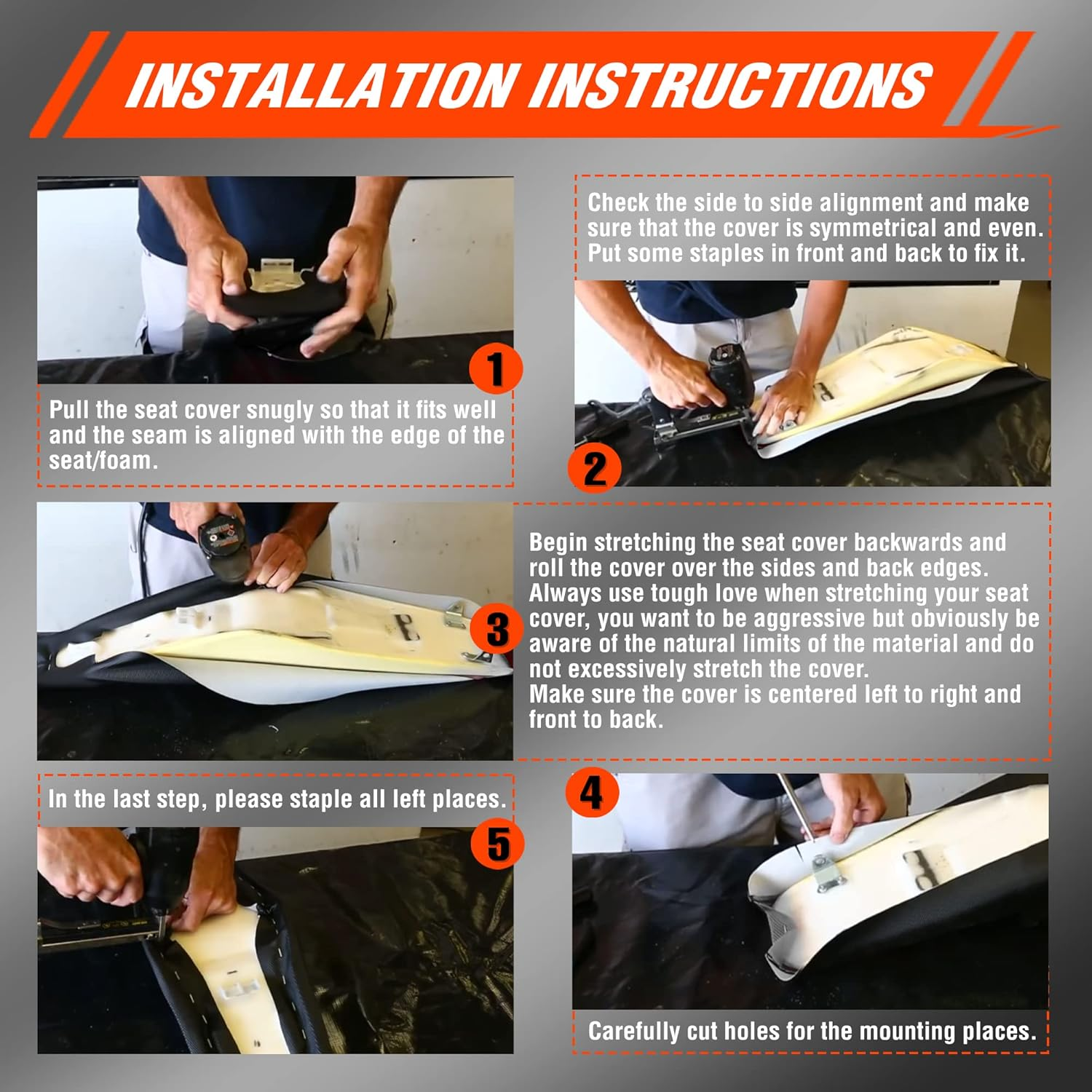 INSTALLATION INSTRUCTIONS

1

Pull the seat cover snugly so that it fits well and the seam is aligned with the edge of the seat/foam.

Check the side to side alignment and make sure that the cover is symmetrical and even. Put some staples in front and back to fix it.

2

3

Begin stretching the seat cover backwards and roll the cover over the sides and back edges. Always use tough love when stretching your seat cover, you want to be aggressive but obviously be aware of the natural limits of the material and do not excessively stretch the cover.
Make sure the cover is centered left to right and front to back.

In the last step, please staple all left places.

5

4

Carefully cut holes for the mounting places.