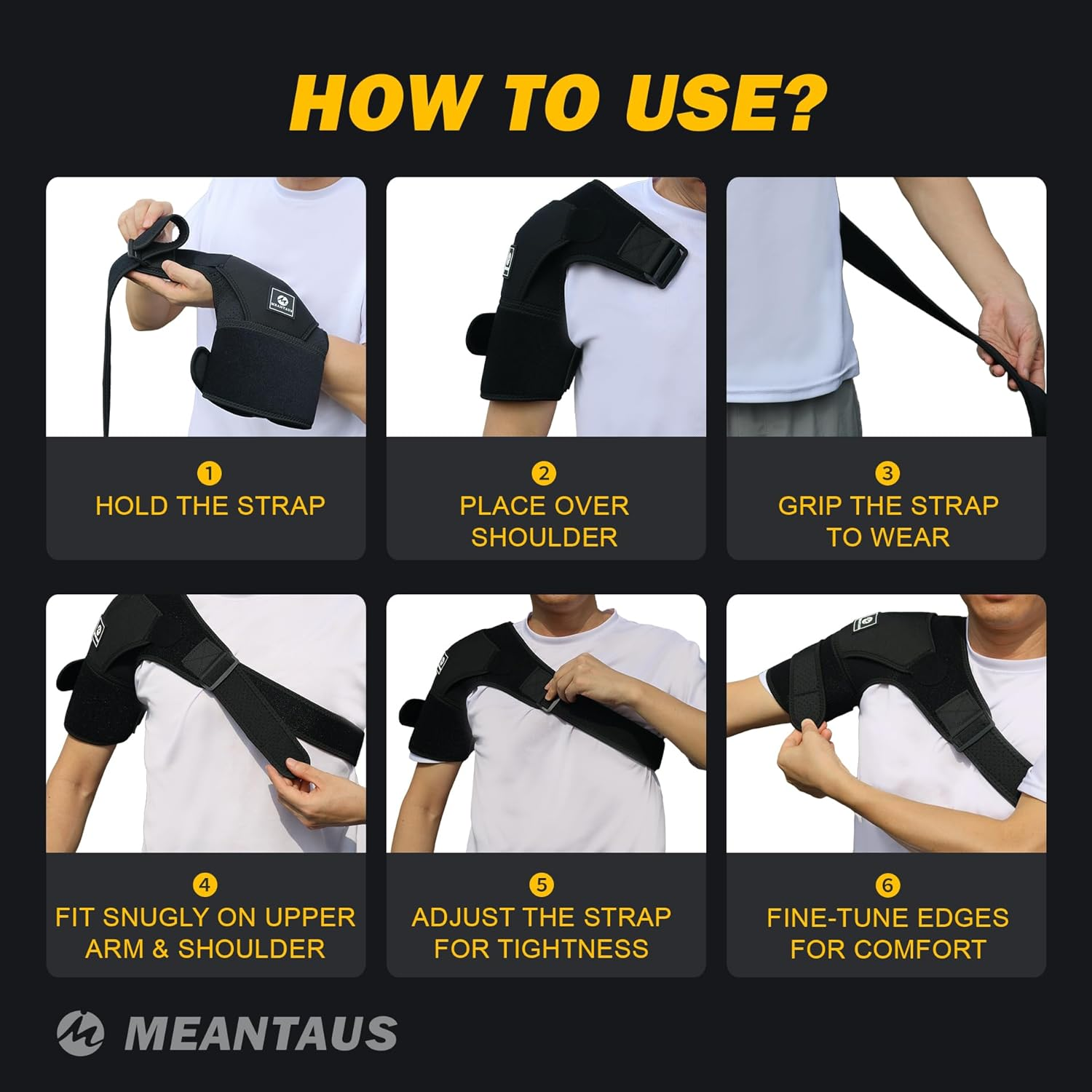 HOW TO USE?

MEANTAUS

1
HOLD THE STRAP

2
PLACE OVER SHOULDER

3
GRIP THE STRAP TO WEAR

4
FIT SNUGLY ON UPPER ARM & SHOULDER

5
ADJUST THE STRAP FOR TIGHTNESS

6
FINE-TUNE EDGES FOR COMFORT

MEANTAUS