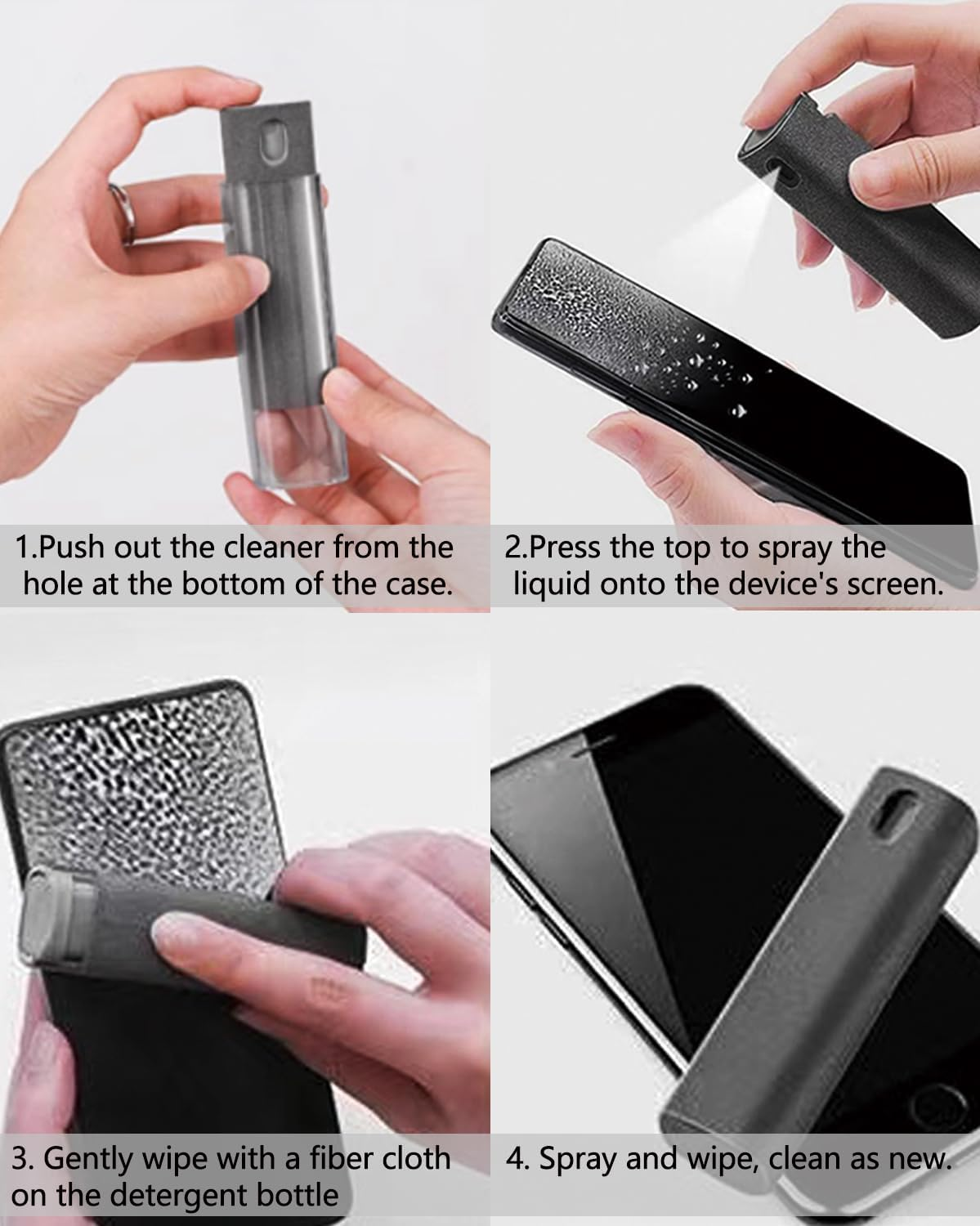 1.Push out the cleaner from the hole at the bottom of the case.

2.Press the top to spray the liquid onto the device's screen.

3. Gently wipe with a fiber cloth on the detergent bottle

4. Spray and wipe, clean as new.