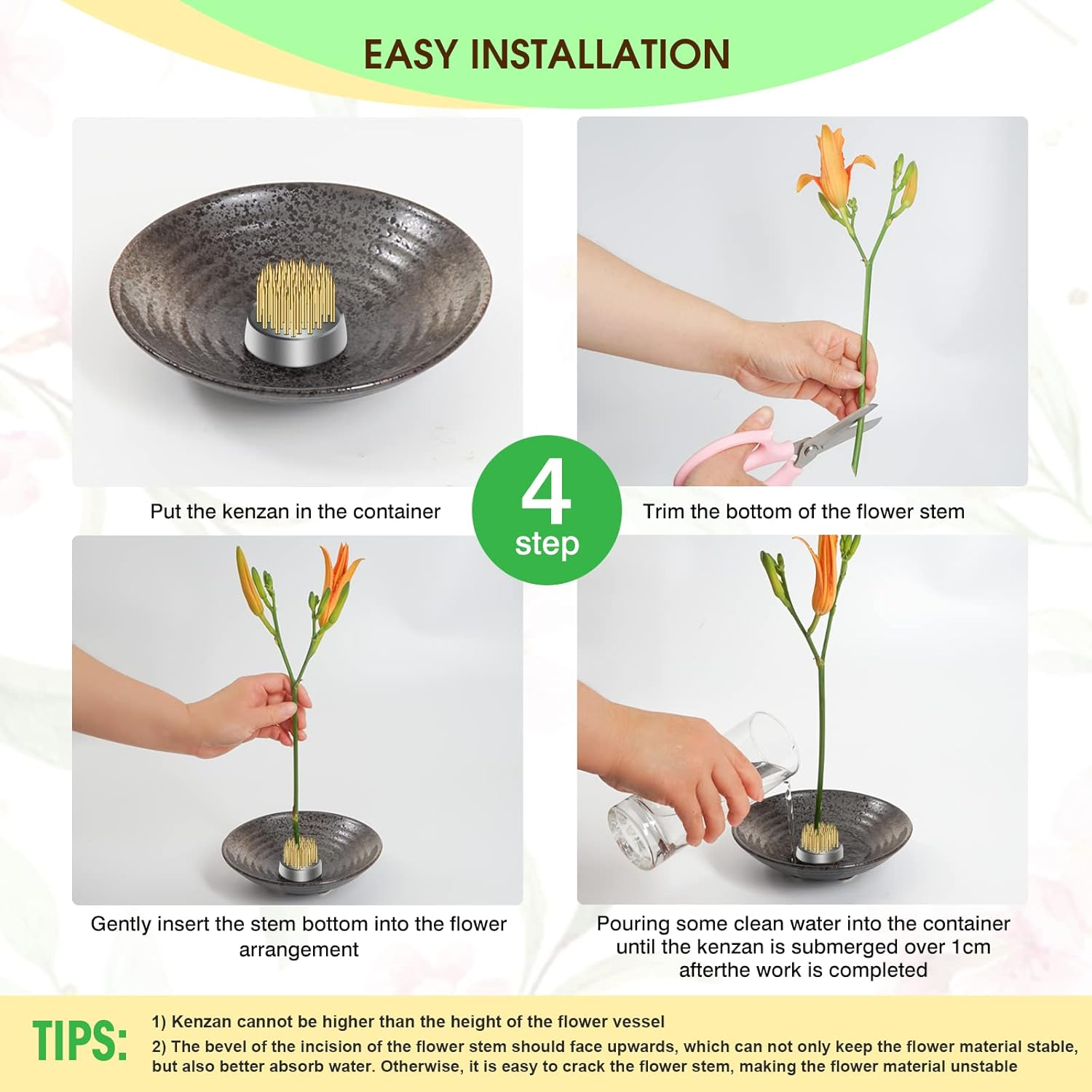 EASY INSTALLATION

Put the kenzan in the container

4
step

Trim the bottom of the flower stem

Gently insert the stem bottom into the flower arrangement

Pouring some clean water into the container until the kenzan is submerged over 1cm afterthe work is completed

TIPS:

1) Kenzan cannot be higher than the height of the flower vessel
2) The bevel of the incision of the flower stem should face upwards, which can not only keep the flower material stable, but also better absorb water. Otherwise, it is easy to crack the flower stem, making the flower material unstable