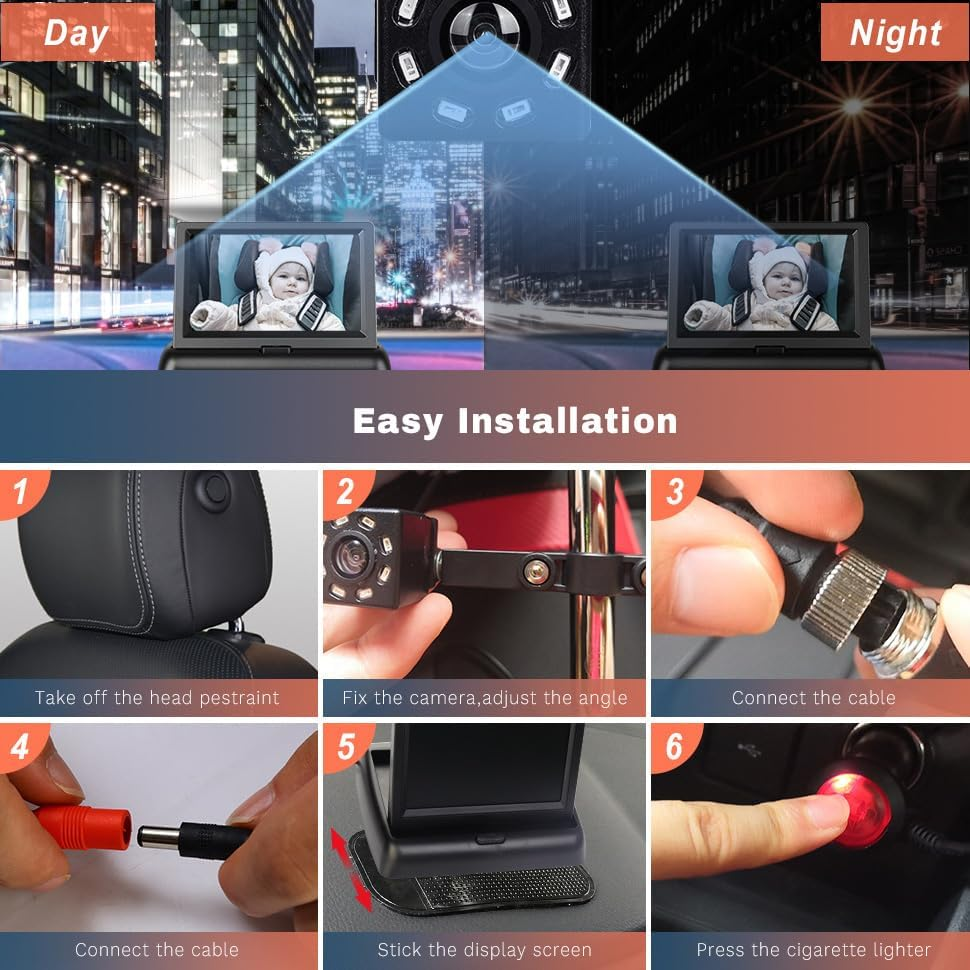 Day

Night

Easy Installation

1
Take off the head pestraint

2
Fix the camera,adjust the angle

3
Connect the cable

4
Connect the cable

5
Stick the display screen

6
Press the cigarette lighter