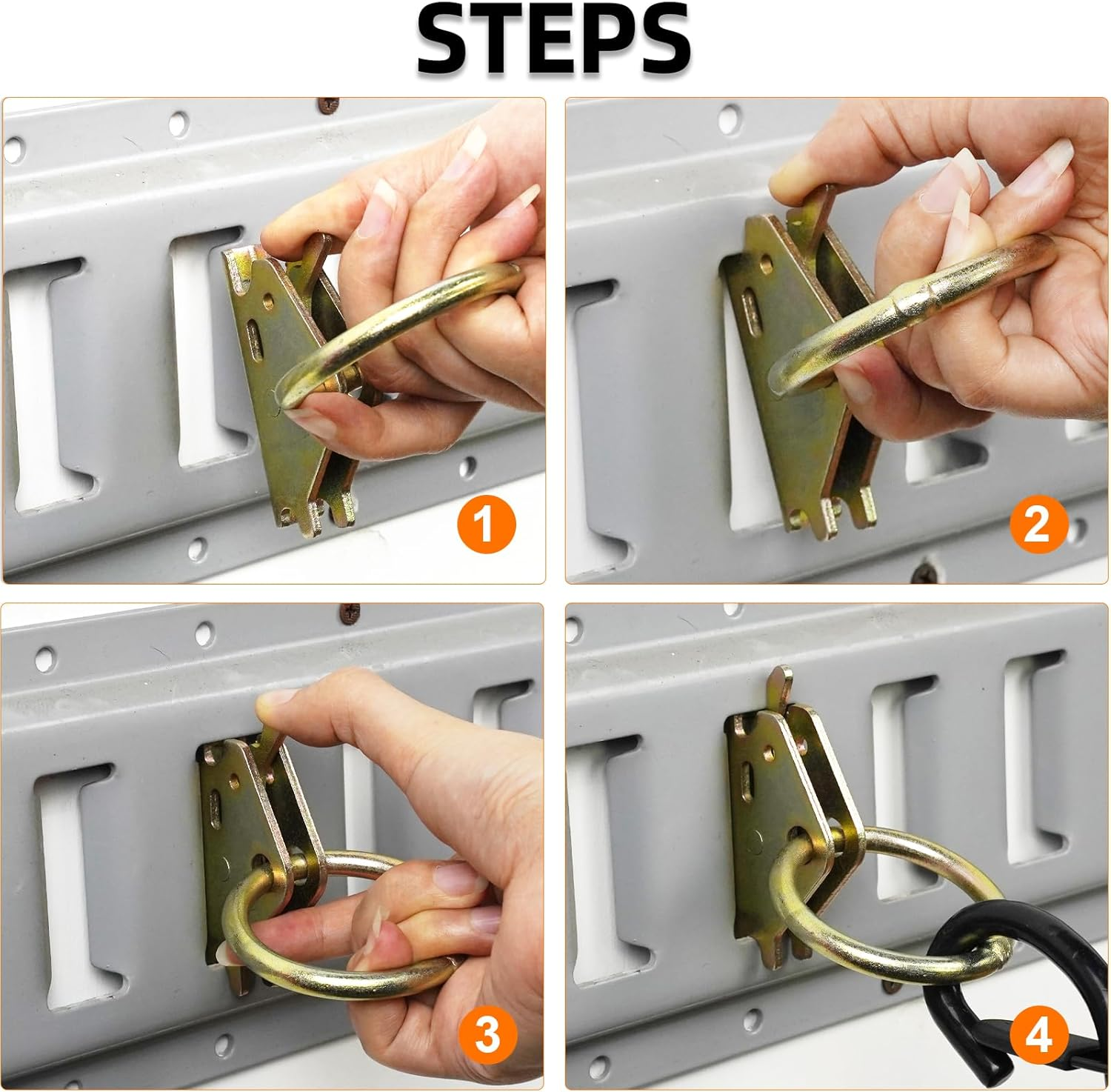 STEPS

1

2

3

4