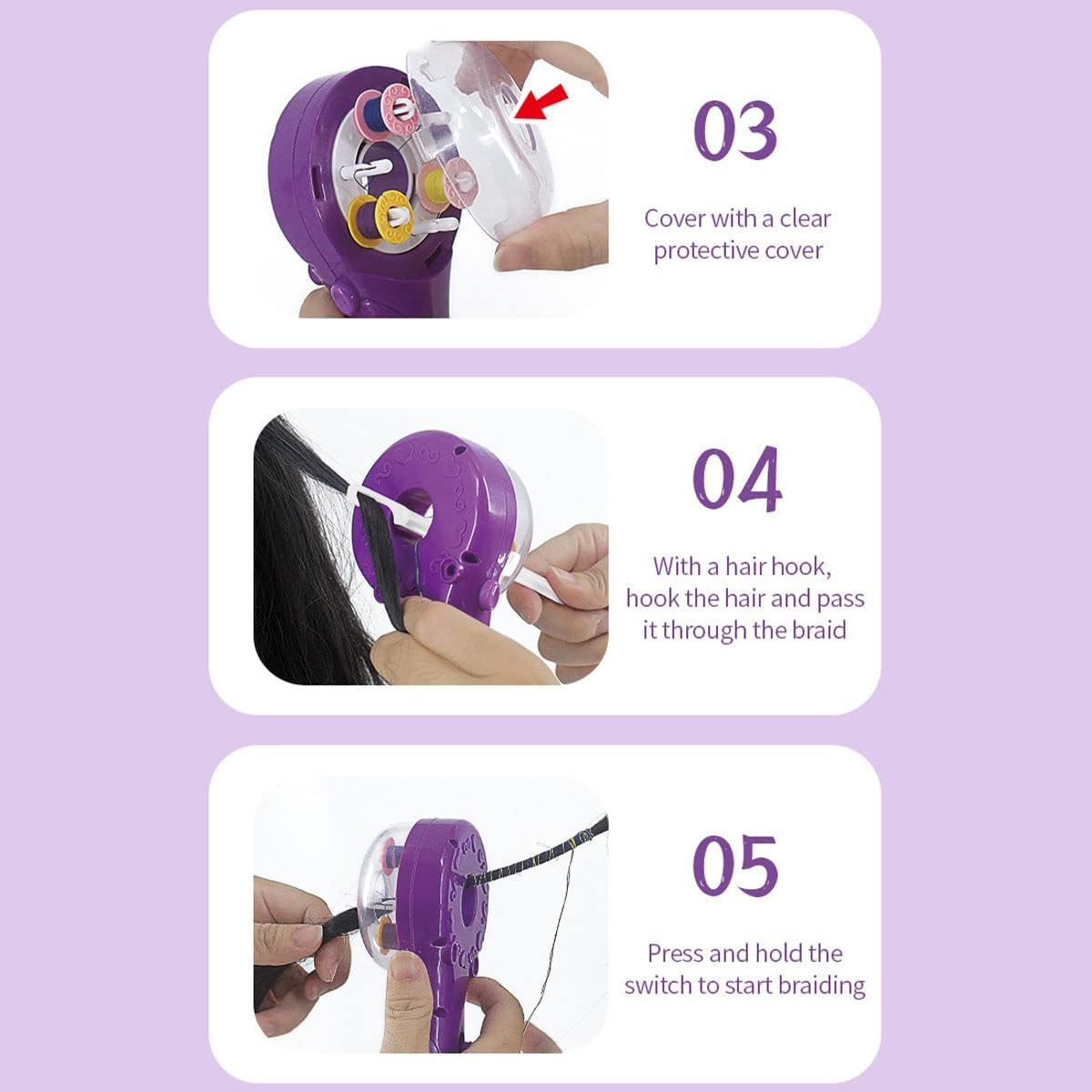 03

Cover with a clear protective cover

04

With a hair hook, hook the hair and pass it through the braid

05

Press and hold the switch to start braiding