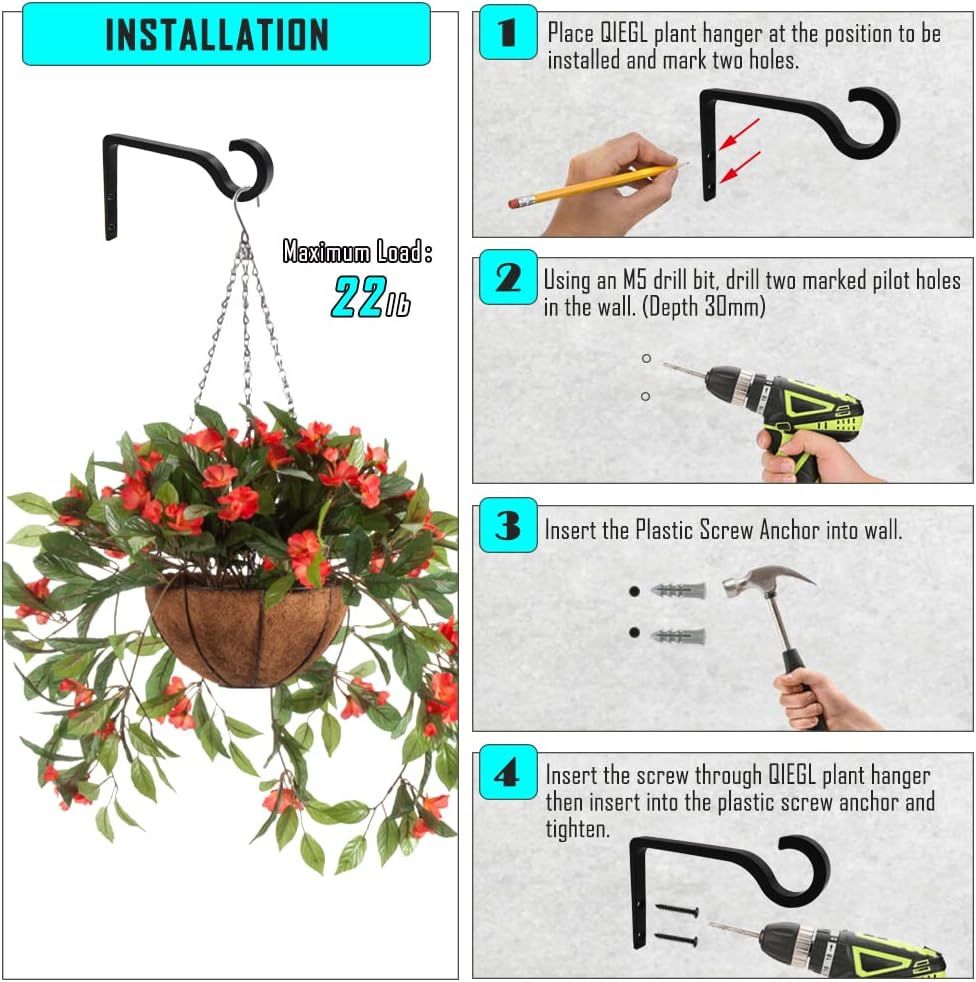 INSTALLATION

Maximum Load:
22lb

1
Place QIEGL plant hanger at the position to be installed and mark two holes.

2
Using an M5 drill bit, drill two marked pilot holes in the wall. (Depth 30mm)

3
Insert the Plastic Screw Anchor into wall.

4
Insert the screw through QIEGL plant hanger then insert into the plastic screw anchor and tighten.