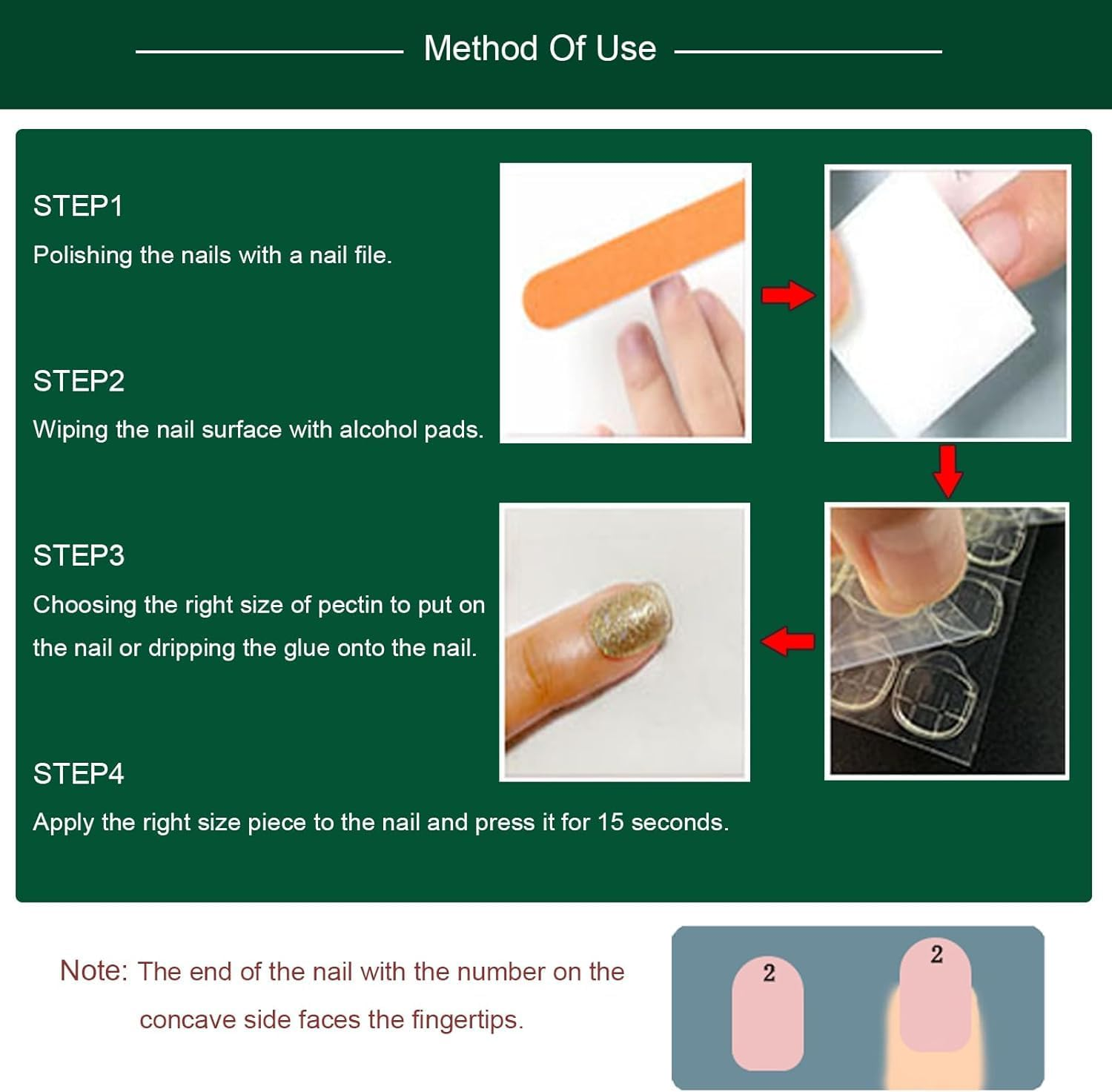 Method Of Use

STEP1

Polishing the nails with a nail file.

STEP2

Wiping the nail surface with alcohol pads.

STEP3

Choosing the right size of pectin to put on the nail or dripping the glue onto the nail.

STEP4

Apply the right size piece to the nail and press it for 15 seconds.

Note: The end of the nail with the number on the concave side faces the fingertips.

2

2