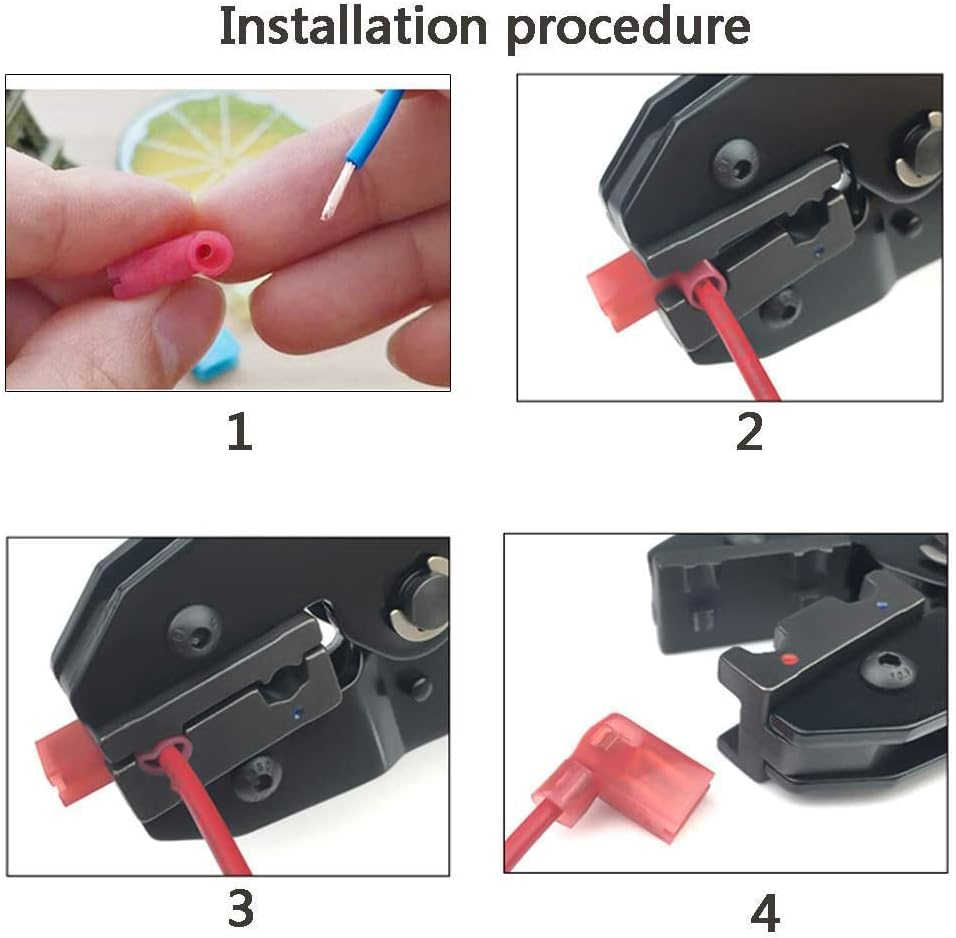 Installation procedure

1

2

3

4