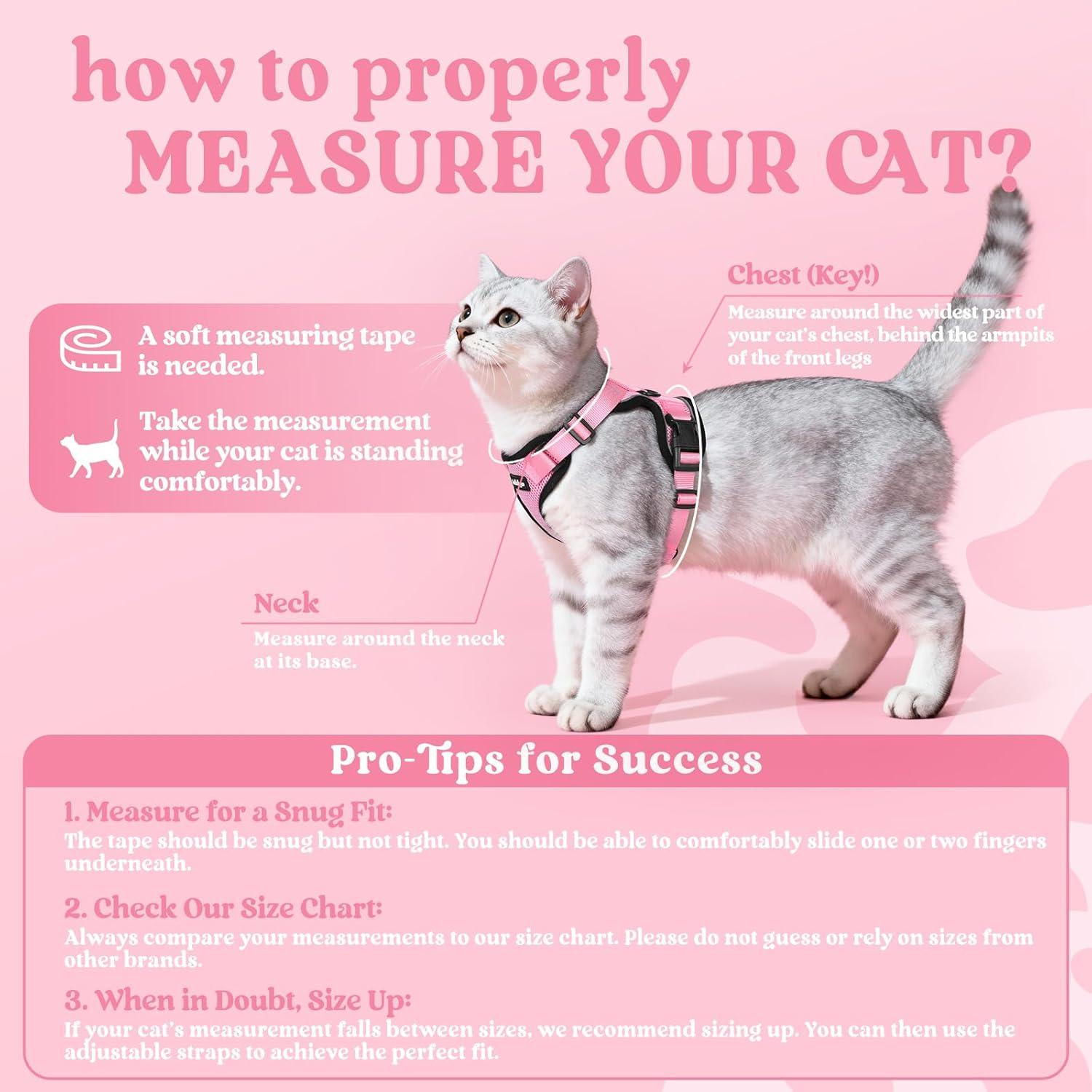 how to properly
MEASURE YOUR CAT?

A soft measuring tape is needed.

Take the measurement while your cat is standing comfortably.

Chest (Key!)
Measure around the widest part of your cat's chest, behind the armpits of the front legs

Neck
Measure around the neck at its base.

Pro-Tips for Success

1. Measure for a Snug Fit:
The tape should be snug but not tight. You should be able to comfortably slide one or two fingers underneath.

2. Check Our Size Chart:
Always compare your measurements to our size chart. Please do not guess or rely on sizes from other brands.

3. When in Doubt, Size Up:
If your cat's measurement falls between sizes, we recommend sizing up. You can then use the adjustable straps to achieve the perfect fit.