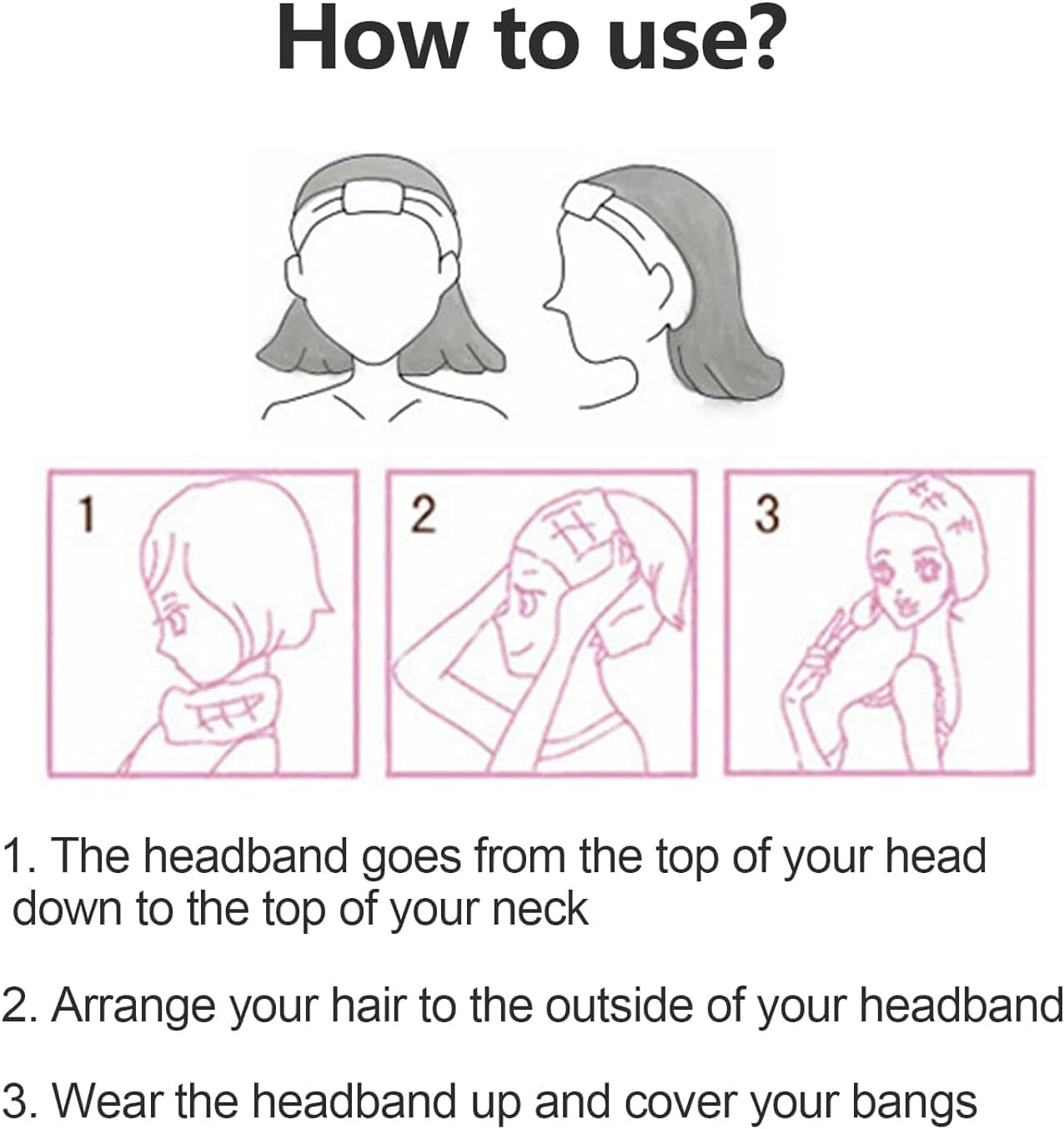 How to use?

1

2

3

1. The headband goes from the top of your head down to the top of your neck

2. Arrange your hair to the outside of your headband

3. Wear the headband up and cover your bangs