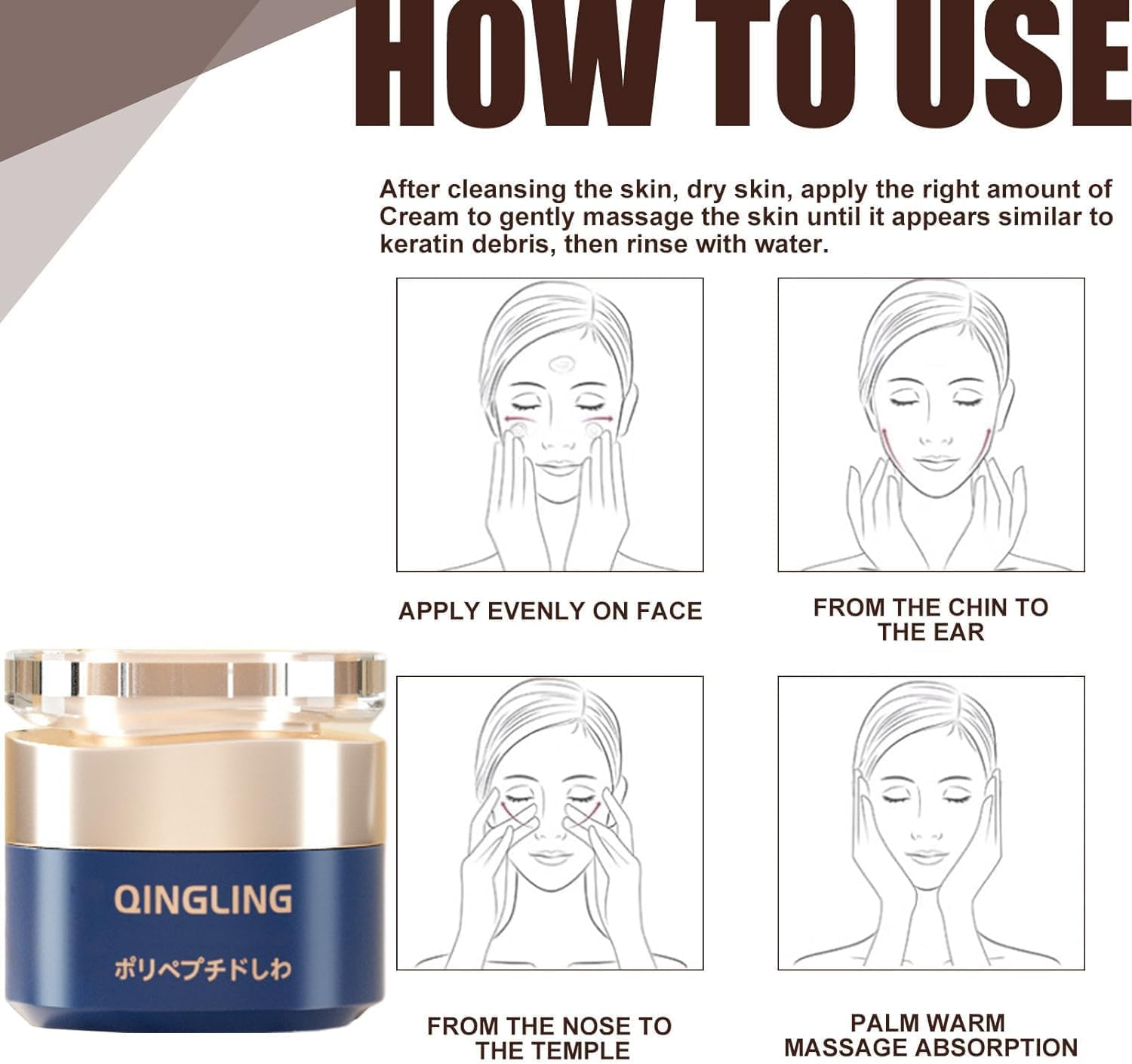 HOW TO USE

After cleansing the skin, dry skin, apply the right amount of Cream to gently massage the skin until it appears similar to keratin debris, then rinse with water.

APPLY EVENLY ON FACE

FROM THE CHIN TO THE EAR

FROM THE NOSE TO THE TEMPLE

PALM WARM MASSAGE ABSORPTION

QINGLING

ポリペプチドしわ