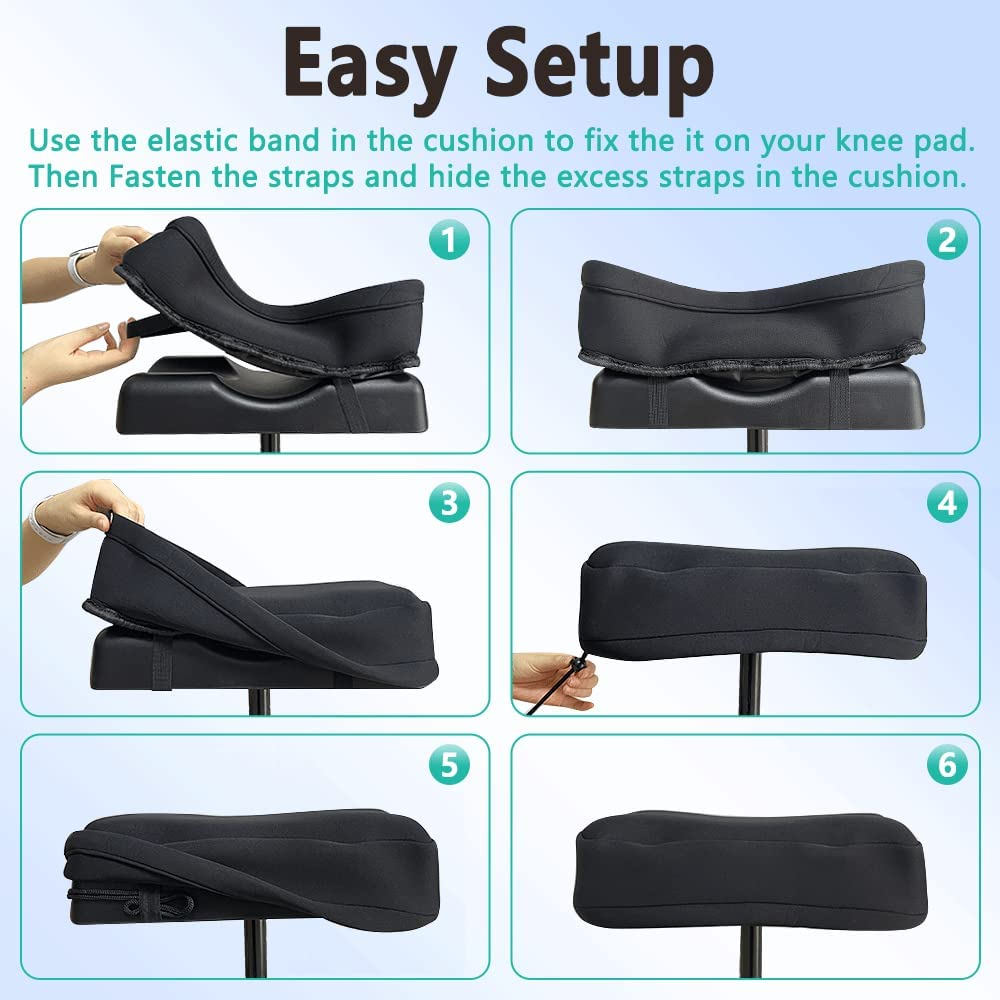 Easy Setup

Use the elastic band in the cushion to fix the it on your knee pad. Then Fasten the straps and hide the excess straps in the cushion.

1

2

3

4

5

6