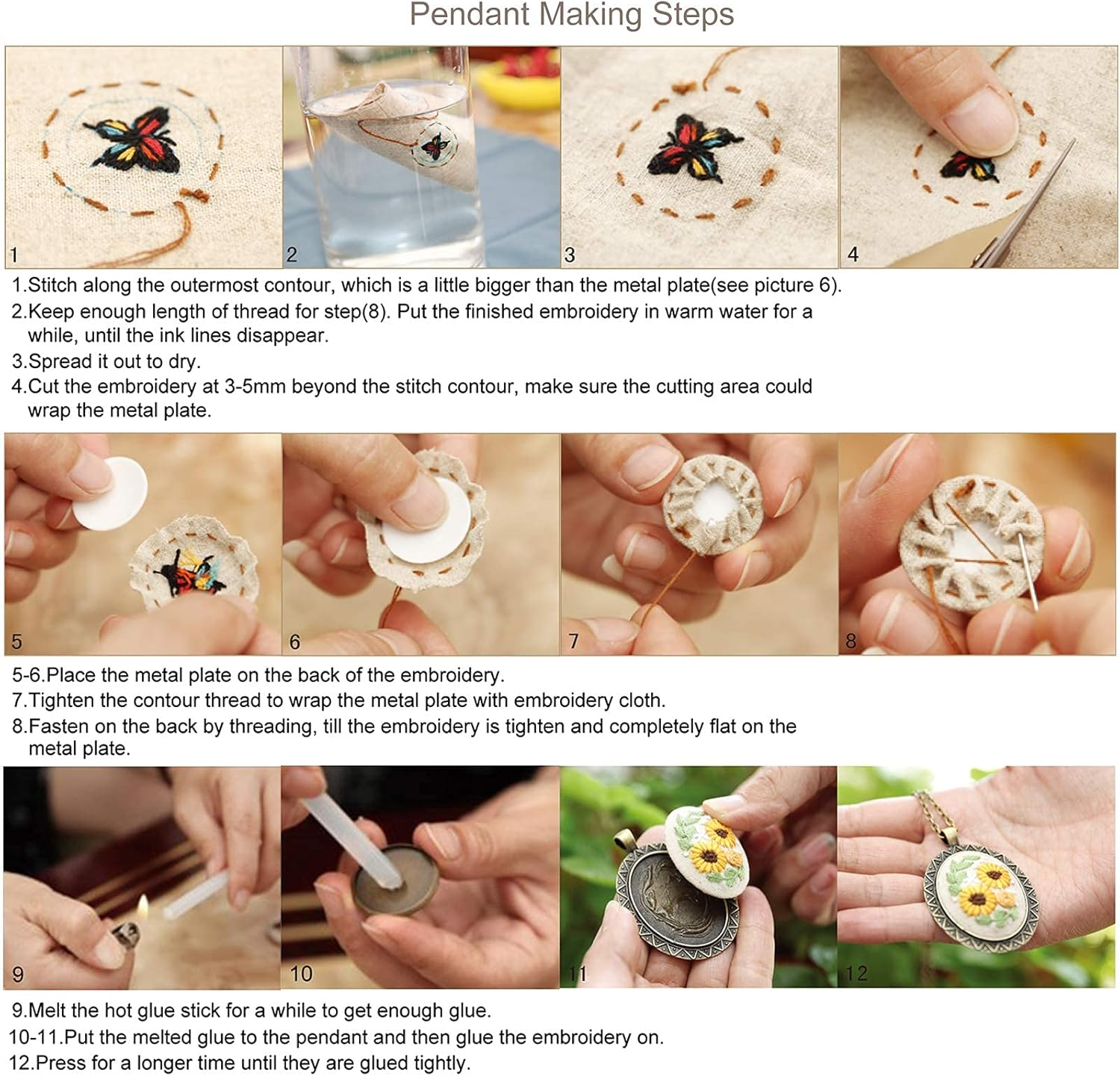 Pendant Making Steps

1

2

3

4

1.Stitch along the outermost contour, which is a little bigger than the metal plate(see picture 6).

2.Keep enough length of thread for step(8). Put the finished embroidery in warm water for a while, until the ink lines disappear.

3.Spread it out to dry.

4.Cut the embroidery at 3-5mm beyond the stitch contour, make sure the cutting area could wrap the metal plate.

5

6

7

8

5-6.Place the metal plate on the back of the embroidery.

7.Tighten the contour thread to wrap the metal plate with embroidery cloth.

8.Fasten on the back by threading, till the embroidery is tighten and completely flat on the metal plate.

9

10

11

12

9.Melt the hot glue stick for a while to get enough glue.

10-11.Put the melted glue to the pendant and then glue the embroidery on.

12.Press for a longer time until they are glued tightly.